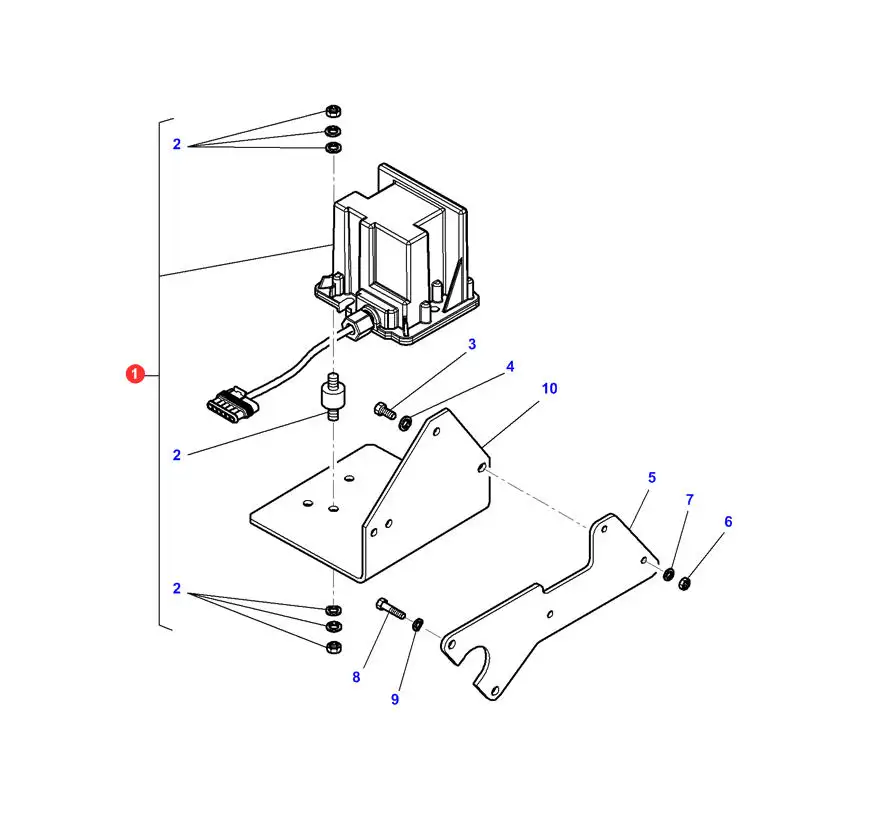 2
1
3
4
10
2
5
7
6
2
8
9