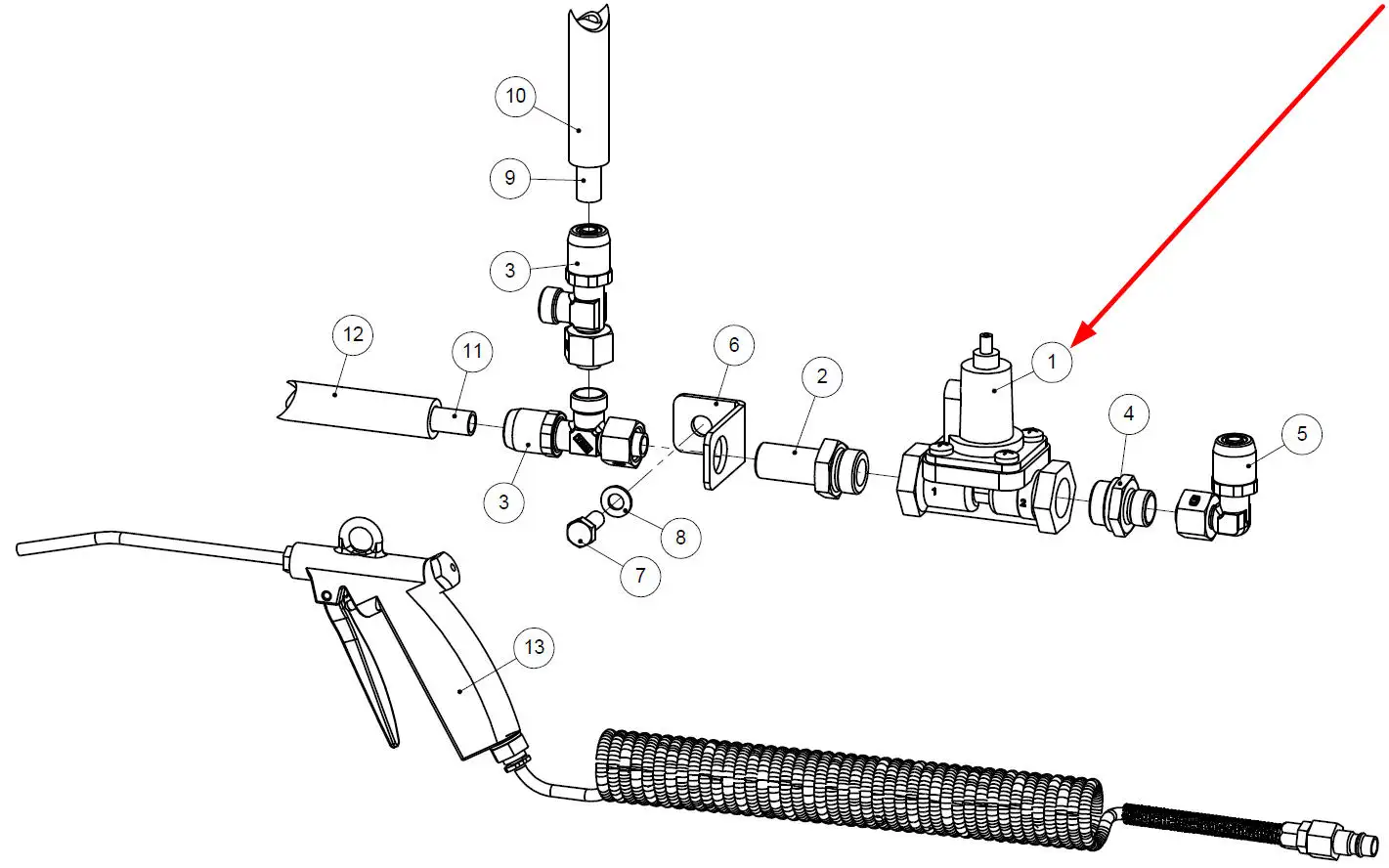 10
9
3
12
11
6
2
1
4
5
3
8
7
13
1
2