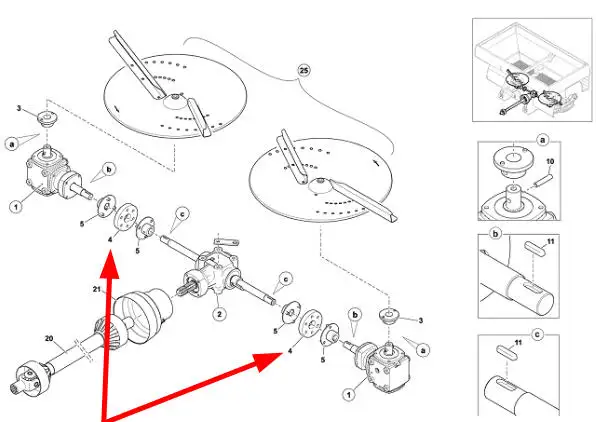 25
3
a
b
1
5
4
5
c
21
2
c
20
5
4
5
b
3
a
1
a
10
b
11
c
11