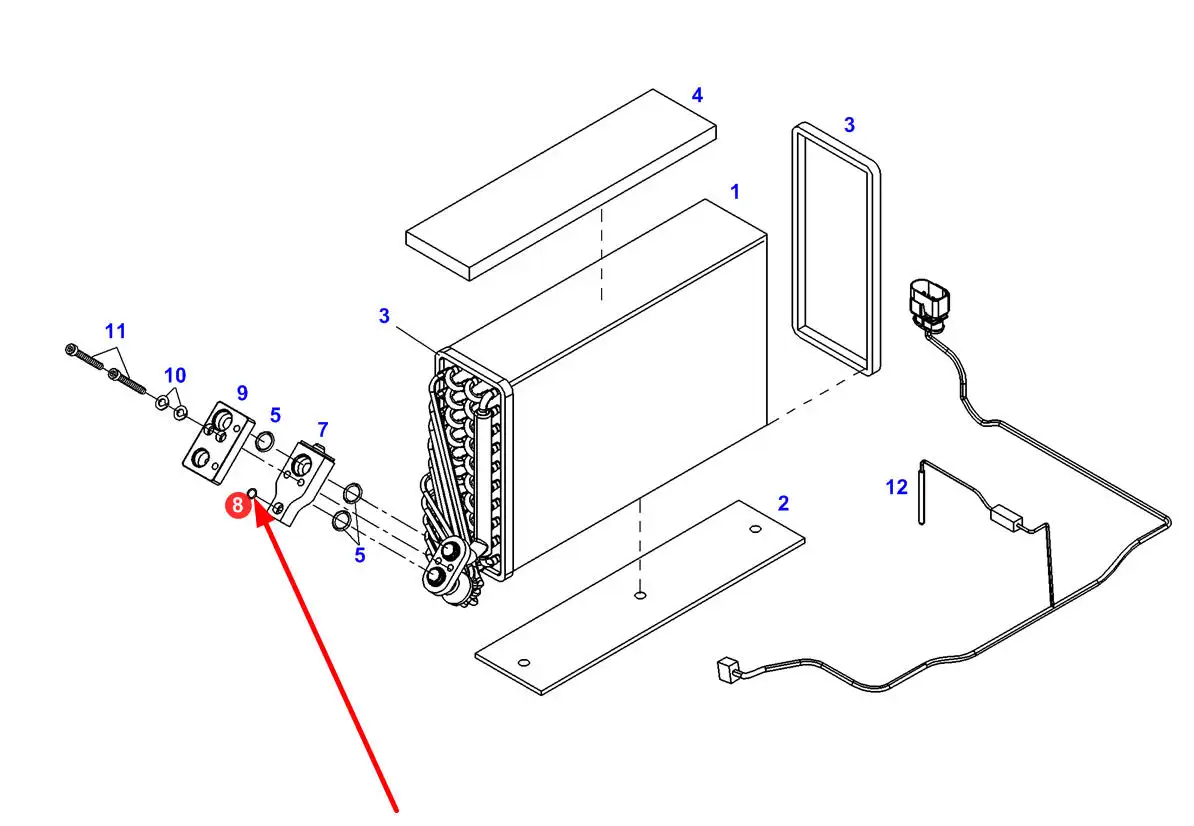 4
3
1
3
11
10
9
5
7
8
5
2
12