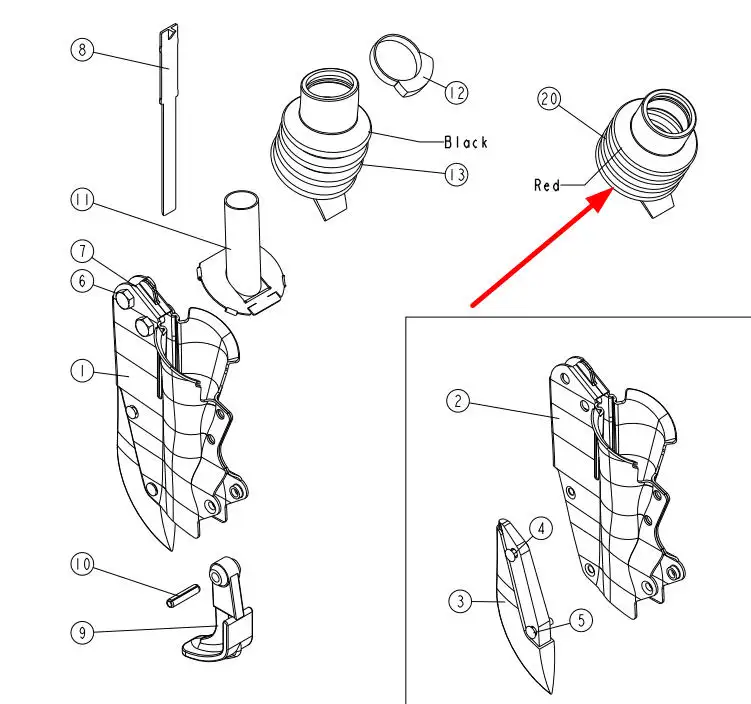 8
12
Black
13
20
Red
11
7
6
1
10
9
2
4
3
5