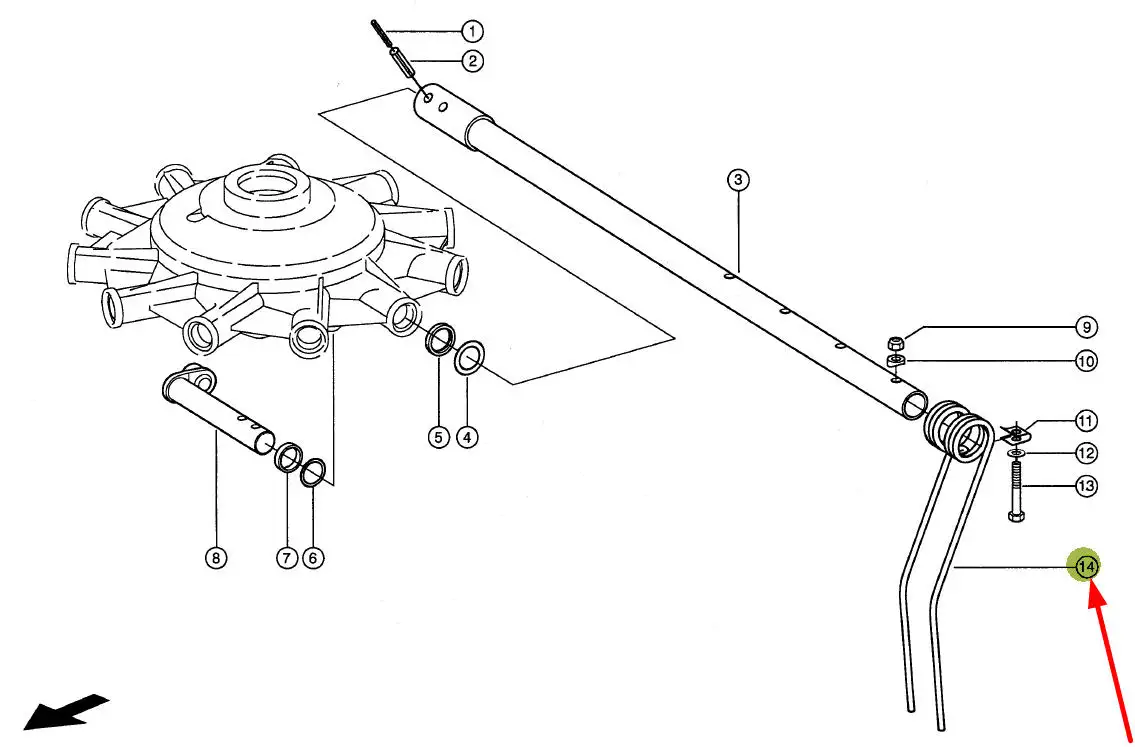 1
2
3
9
10
11
12
13
14
5
4
8
7
6