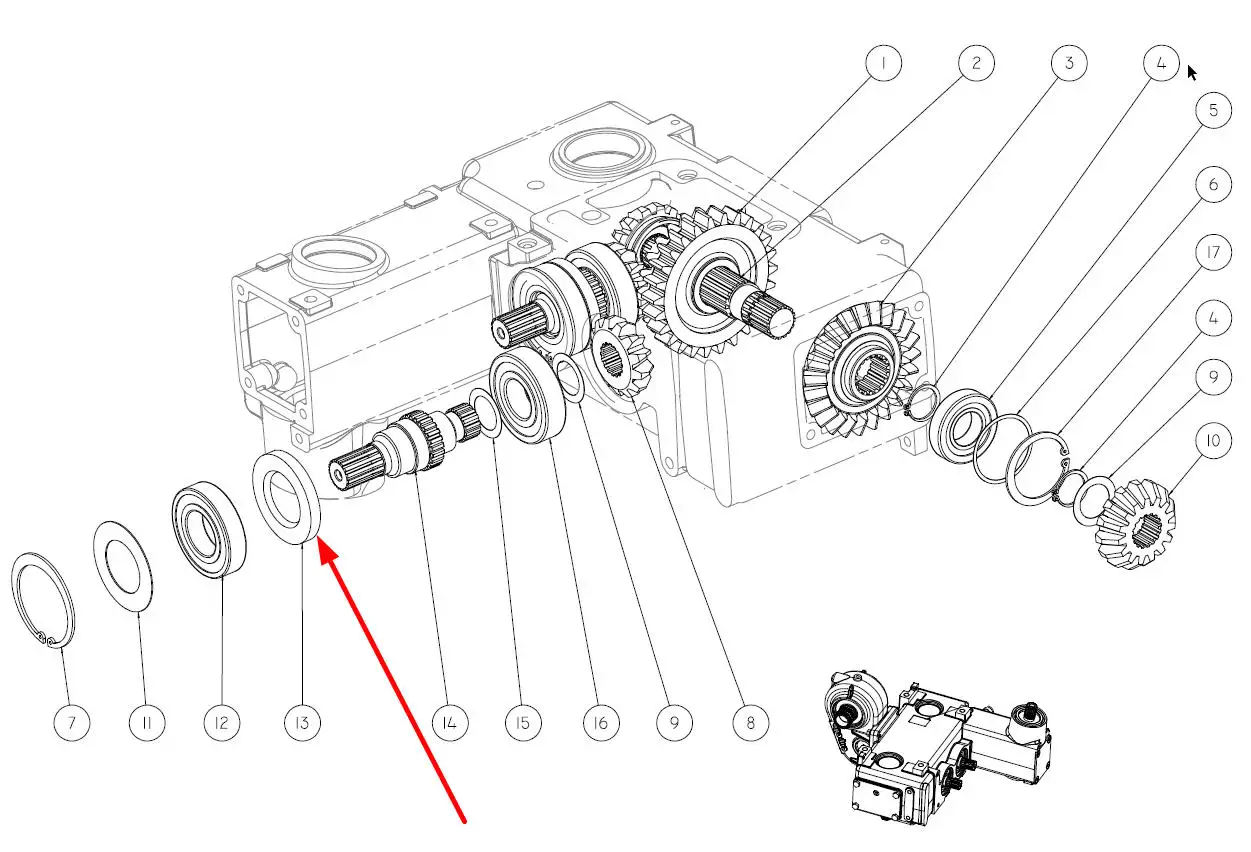 1
2
3
4
5
6
17
4
9
10
7
11
12
13
14
15
16
9
8