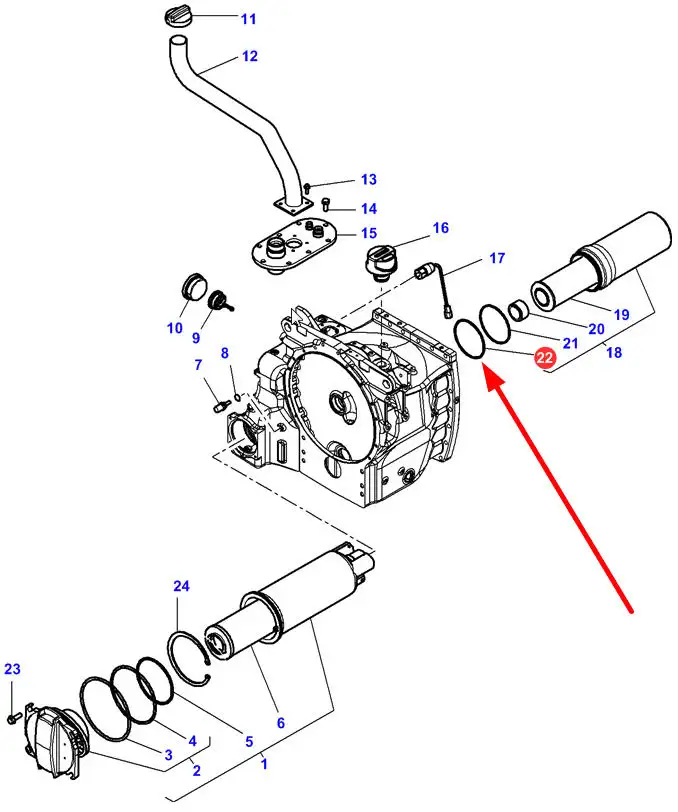 11
12
13
14
15
16
17
10
9
8
7
19
20
21
22
18
24
23
6
5
4
3
2
1