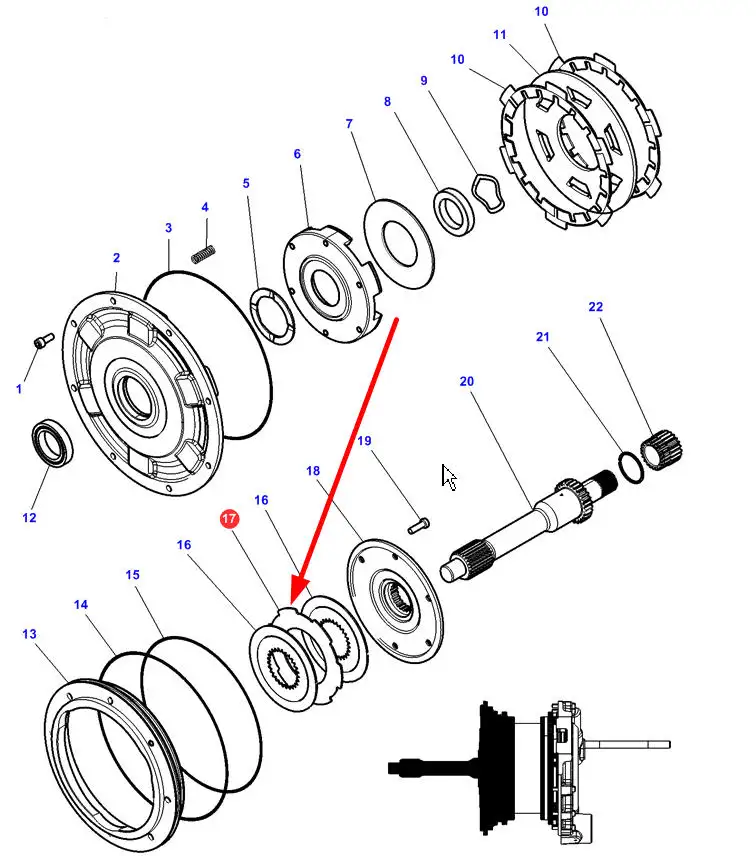 10
11
10
9
8
7
6
5
4
3
2
1
12
22
21
20
19
18
17
16
16
15
14
13