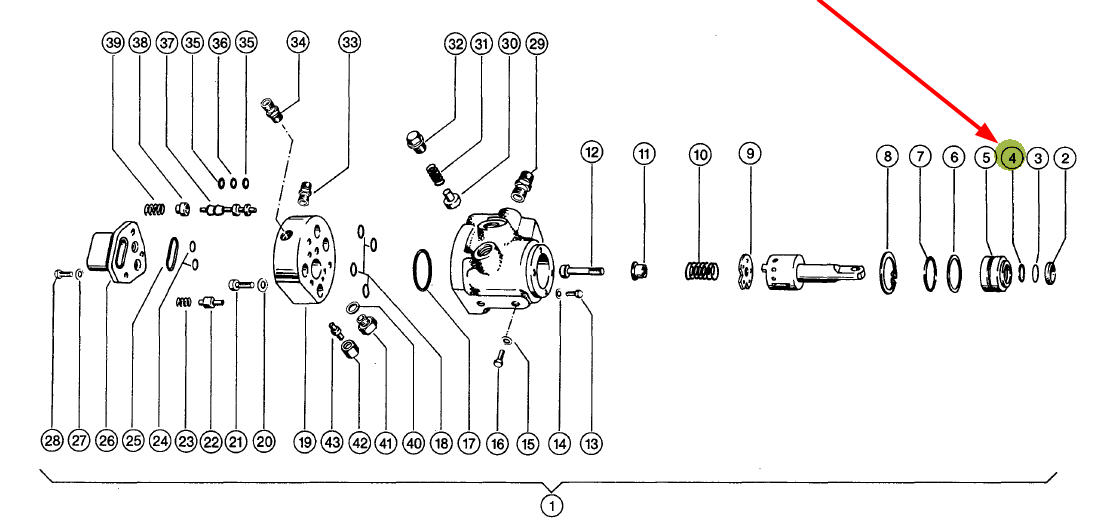 39 38 37 35 36 35 34 33 32 31 30 29

12 11 10 9 8 7 6 5 4 3 2

28 27 26 25 24 23 22 21 20 19 43 42 41 40 18 17 16 15 14 13

1