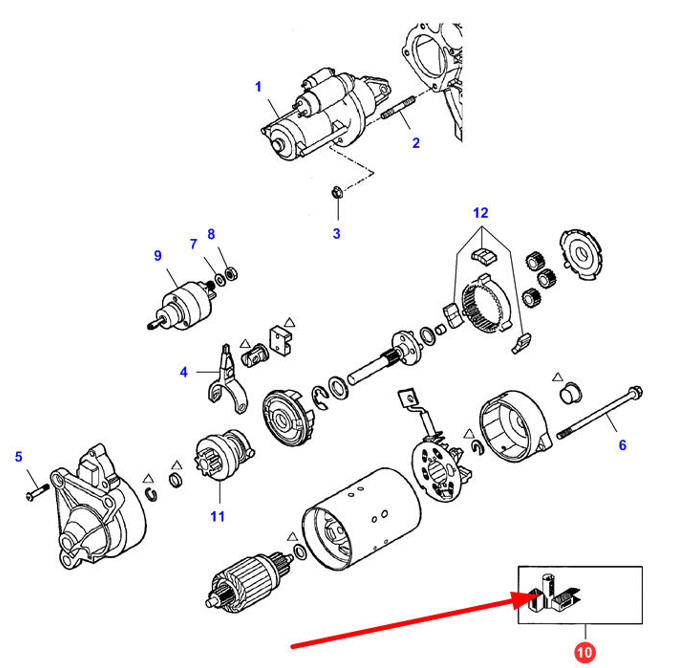 1
2
3
12
9
7
8
4
5
11
6
10