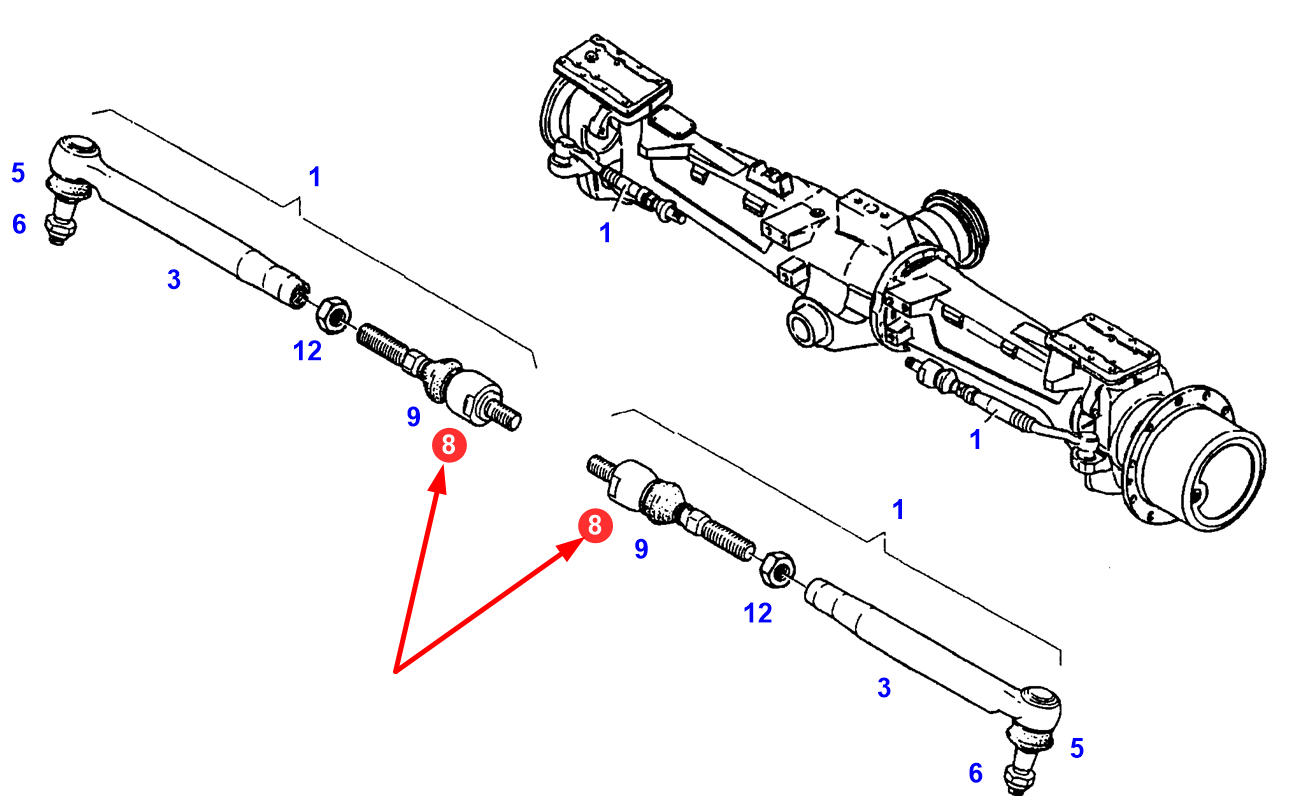 5
6
1
3
12
9
8
1
1
8
9
1
12
3
5
6