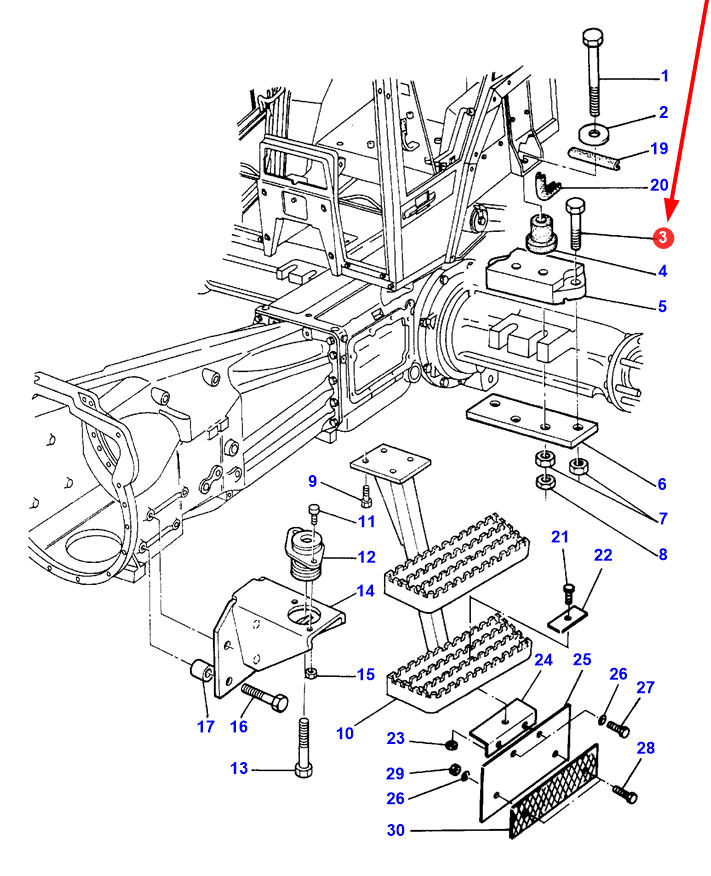 1
2
19
20
3
4
5
6
7
8
9
11
12
14
15
17
16
13
10
21
22
24
25
26
27
23
29
26
28
30