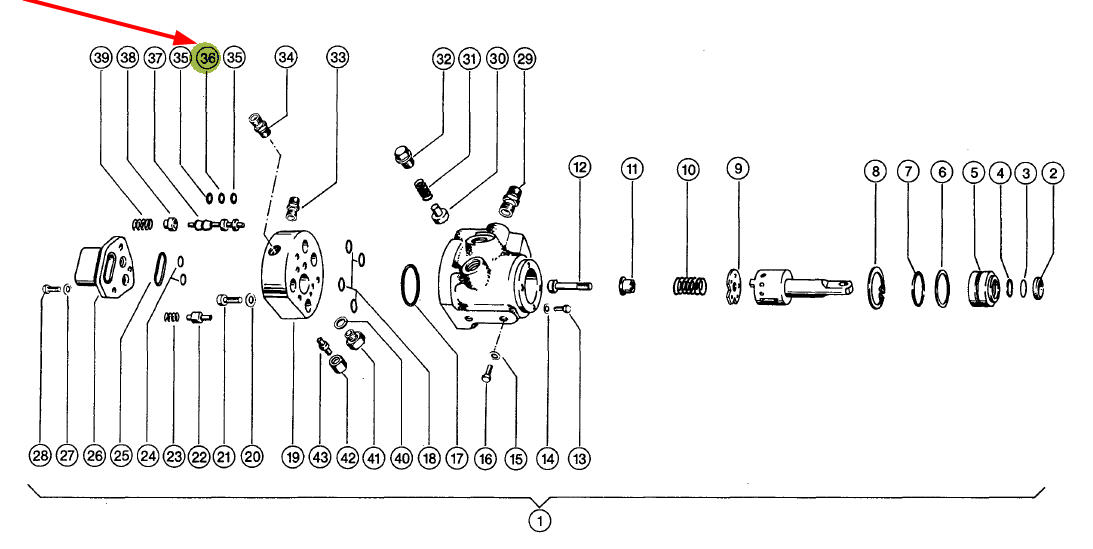 39 38 37 35 36 35 34 33 32 31 30 29 12 11 10 9 8 7 6 5 4 3 2

28 27 26 25 24 23 22 21 20 19 43 42 41 40 18 17 16 15 14 13

1