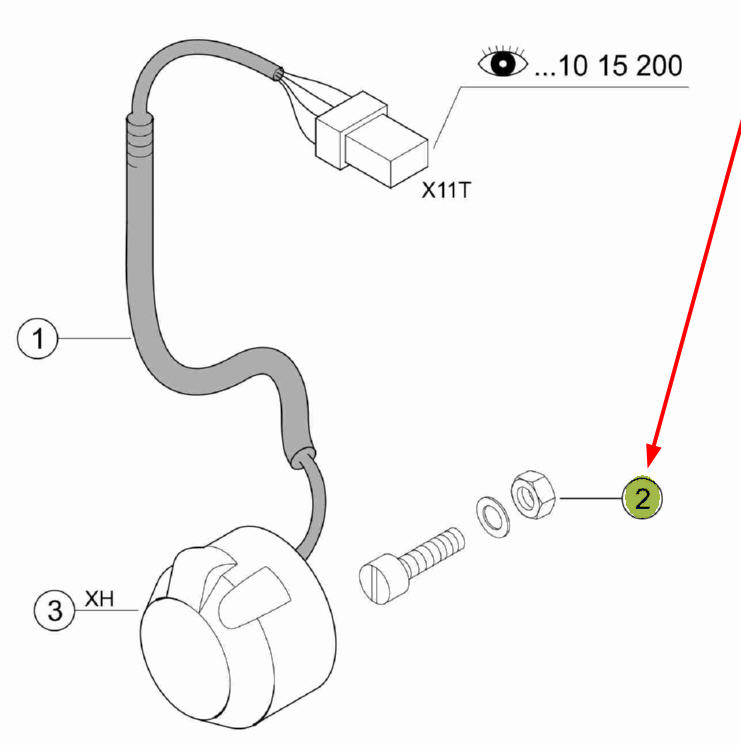 ...10 15 200

X11T

1

2

3 XH