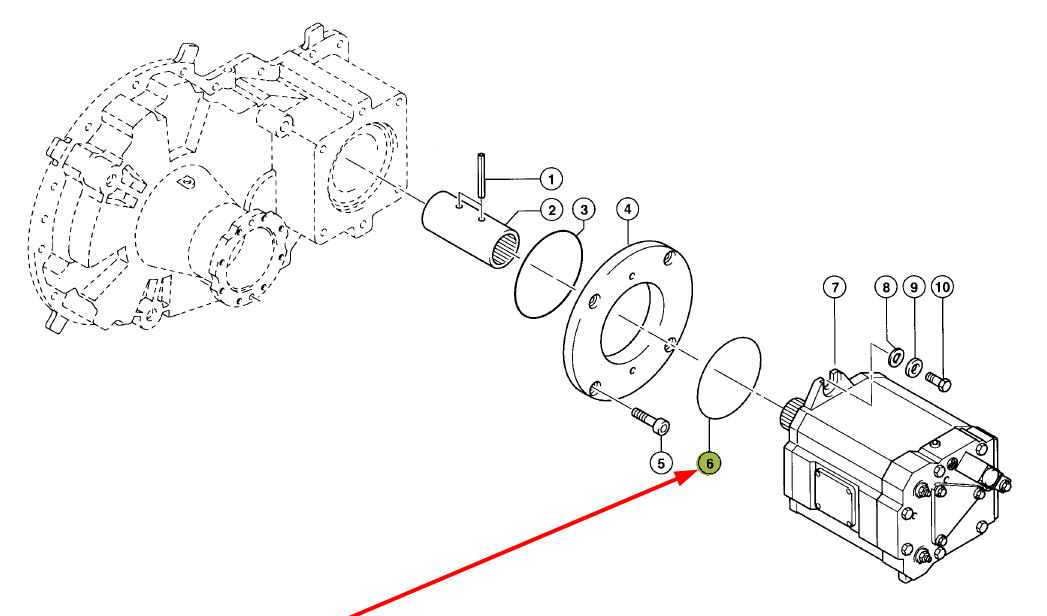 1
2
3
4
7
8
9
10
5
6