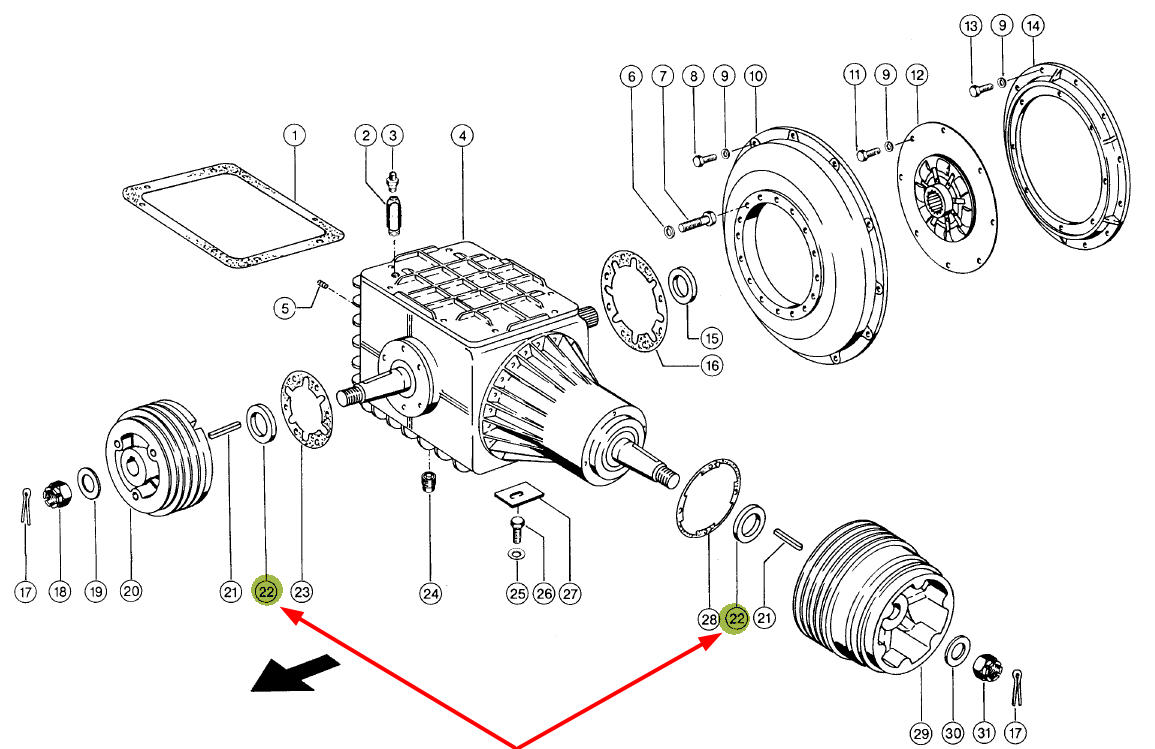 13 9 14
6 7 8 9 10 11 9 12
1 2 3 4
5
15
16
17 18 19 20 21 22 23 24 25 26 27 28 22 21
29 30 31 17