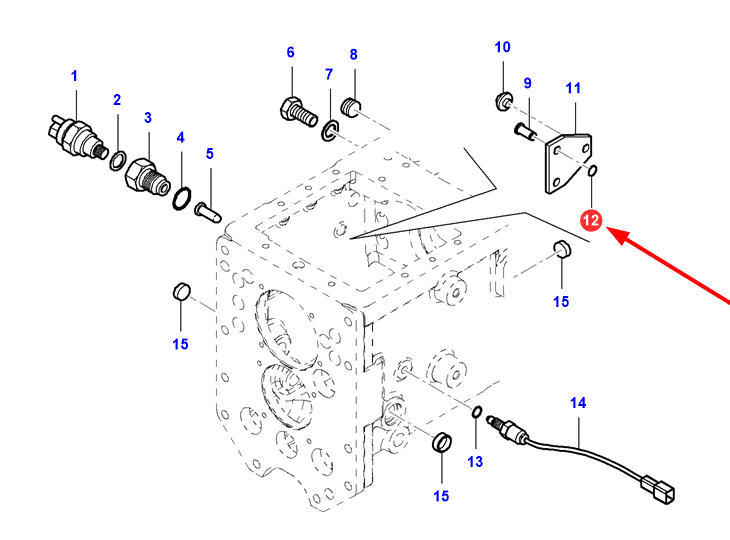 1
2
3
4
5
6
7
8
10
9
11
12
15
15
14
13
15