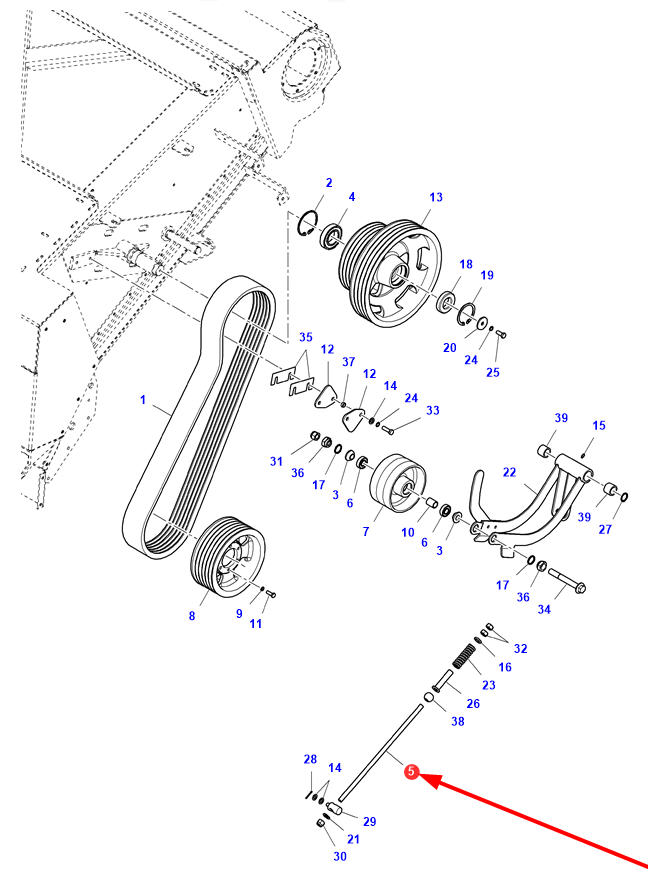 2
4
13
18
19
20
24
25
35
12
37
12
14
24
33
1
31
36
17
3
6
7
10
6
3
39
15
22
39
27
17
36
34
8
9
11
32
16
23
26
38
28
14
5
29
21
30