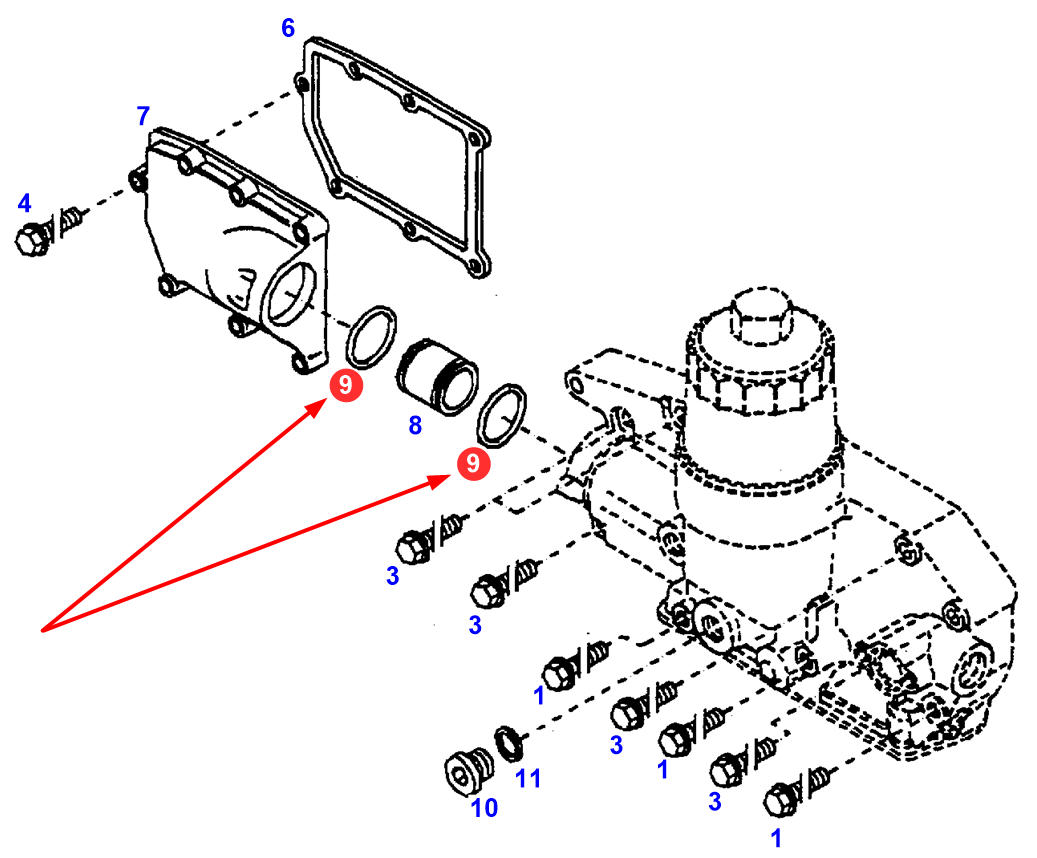 6
7
4
9
8
9
3
3
1
3
1
3
1
11
10