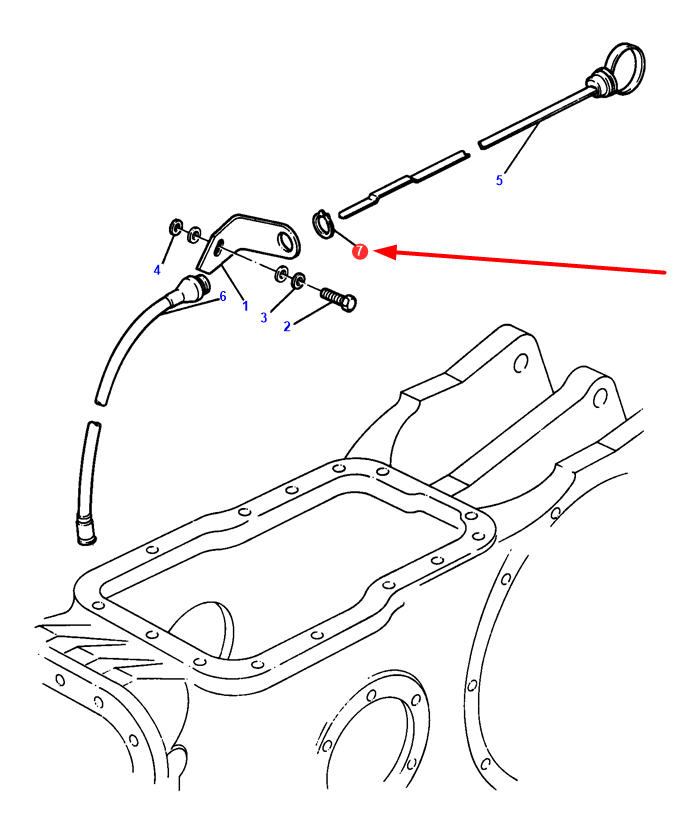 5
7
4
6
1
3
2