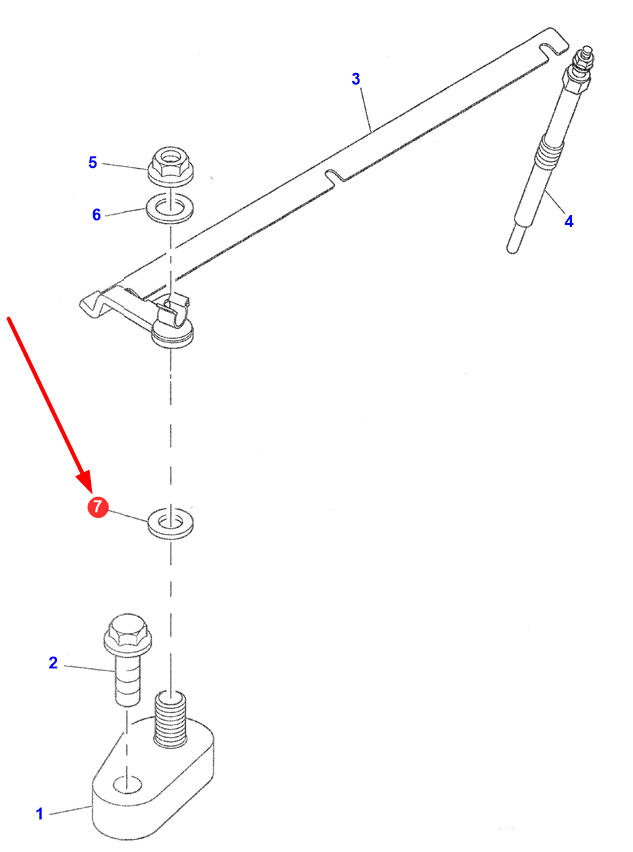 3
5
6
4
7
2
1