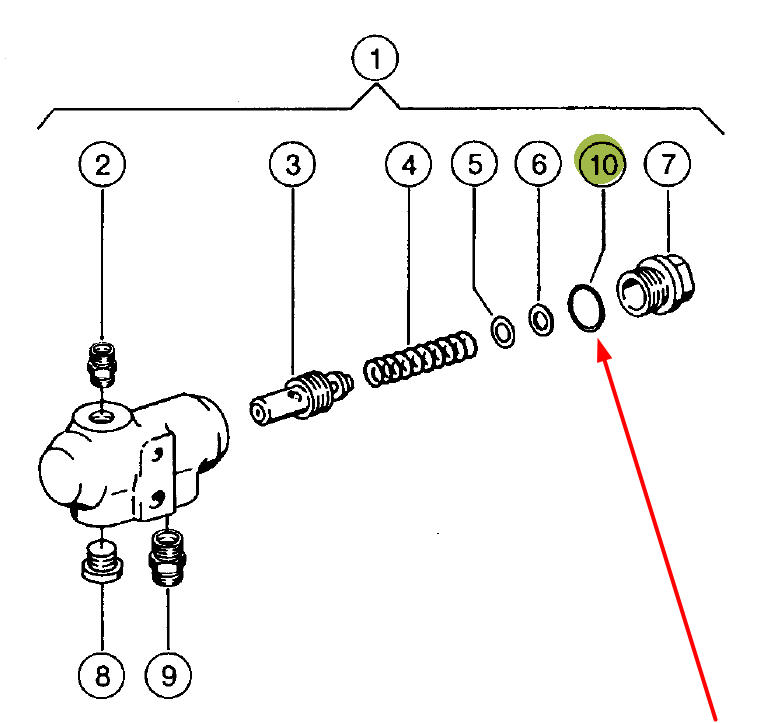 1
2
3
4
5
6
10
7
8
9