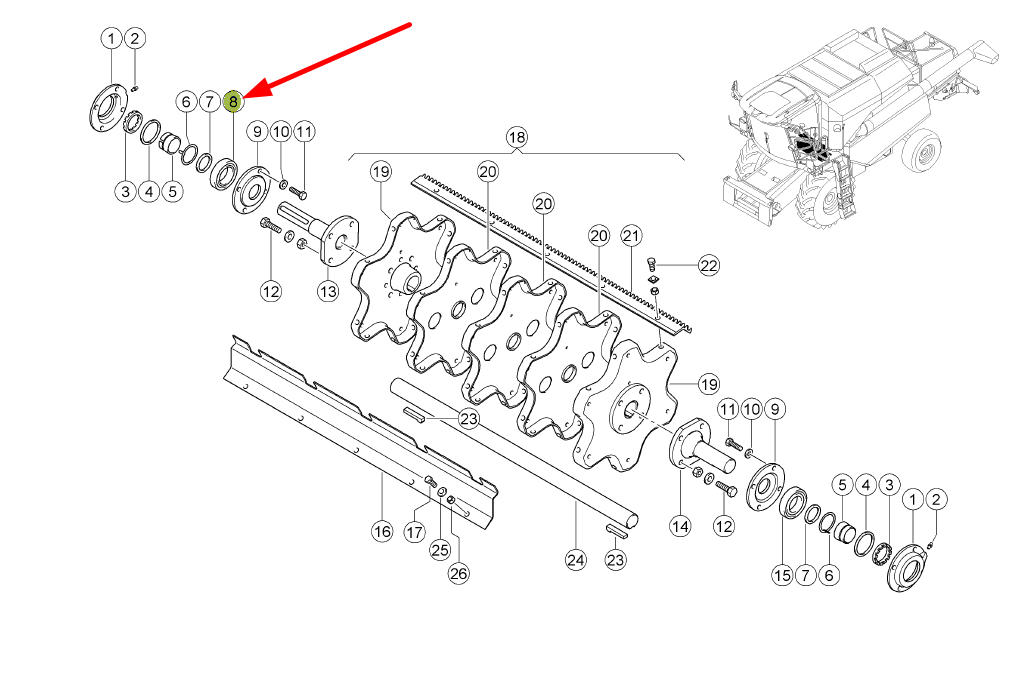 1 2 6 7 8 9 10 11 3 4 5 18 19 20 20 20 21 22 12 13 19 23 11 10 9 16 17 25 26 24 23 14 12 5 4 3 1 2 15 7 6