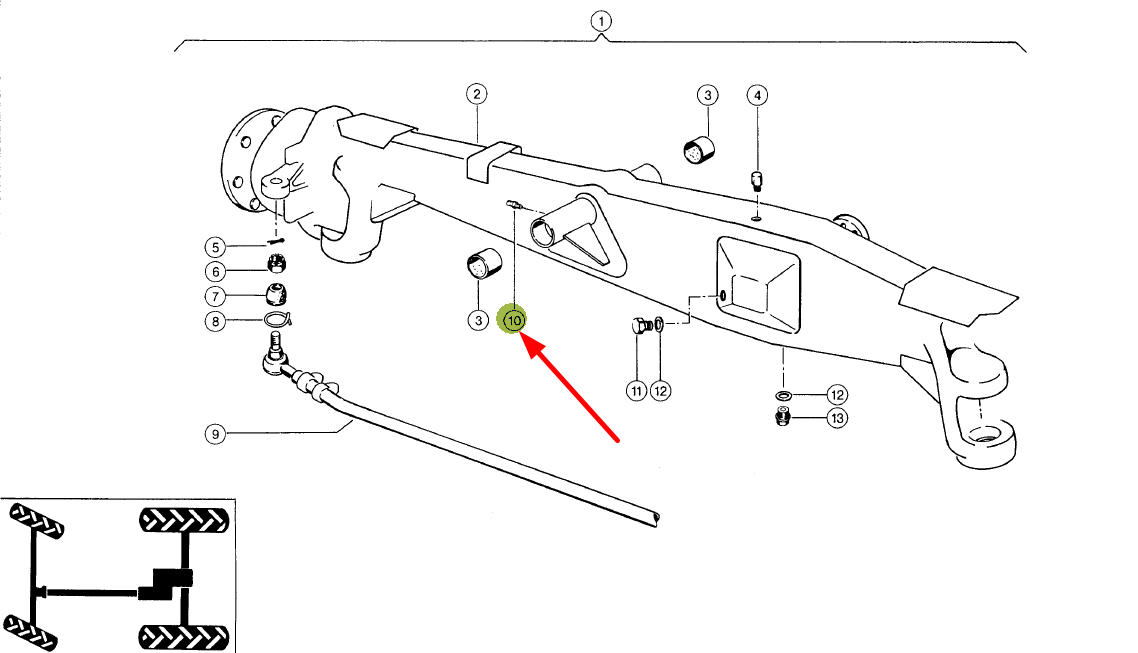 1
2
3
4
5
6
7
8
3
10
11
12
12
13
9