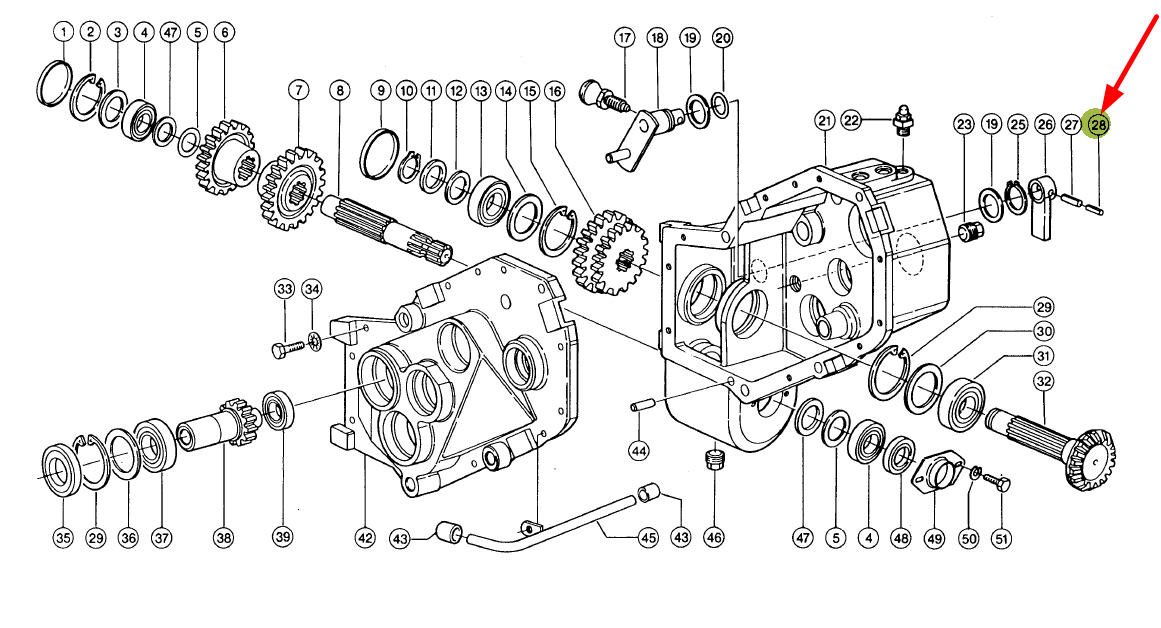 1 2 3 4 47 5 6 7 8 9 10 11 12 13 14 15 16 17 18 19 20 21 22 23 19 25 26 27 28

33 34 29 30 31 32 44

35 29 36 37 38 39 42 43 45 43 46 47 5 4 48 49 50 51