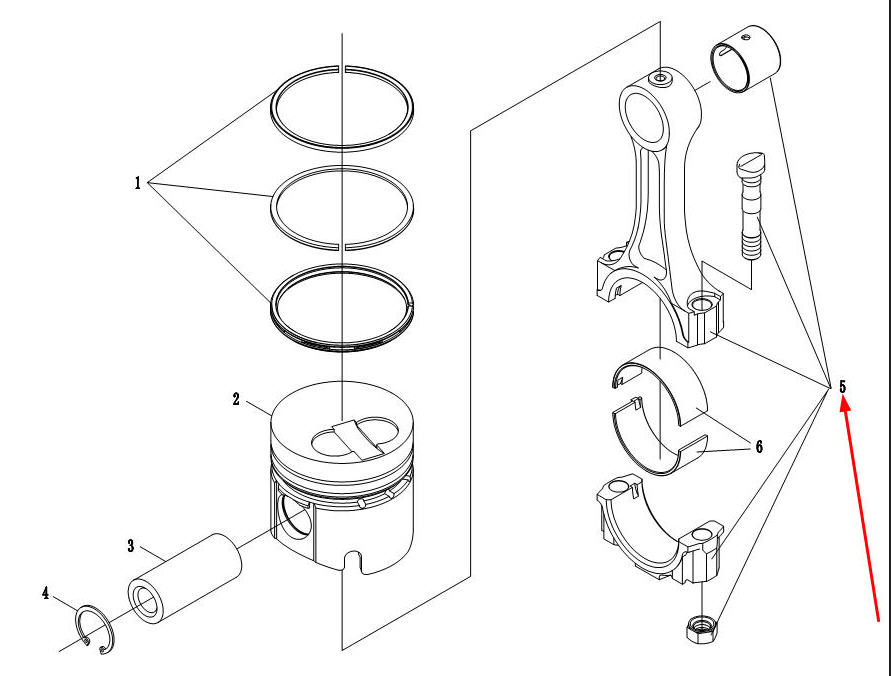 1
2
3
4
5
6