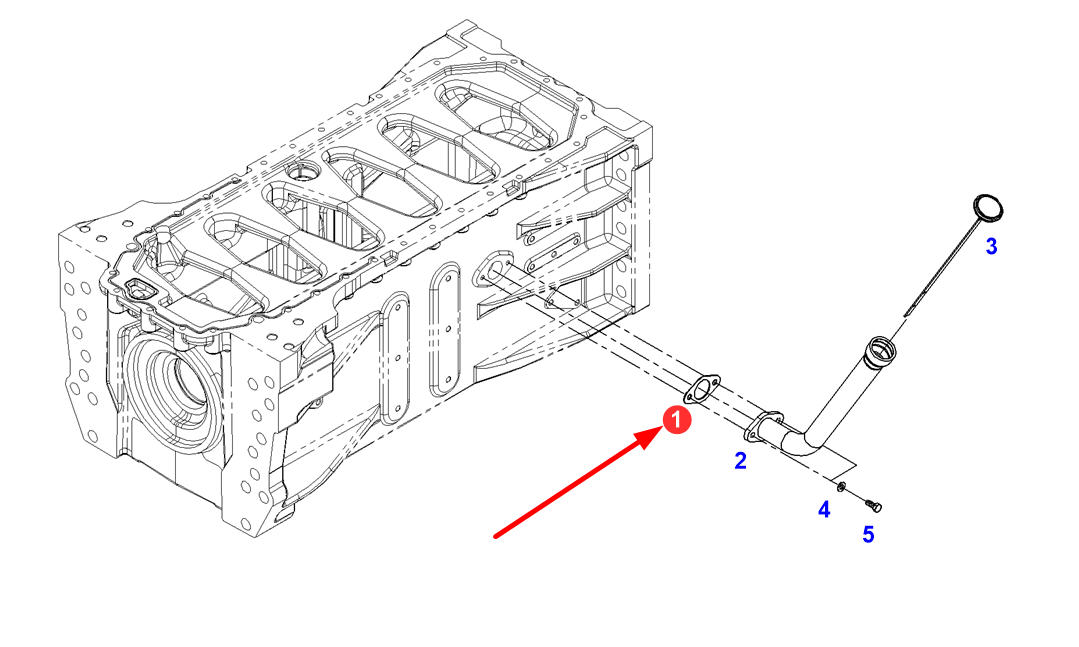 3
1
2
4
5