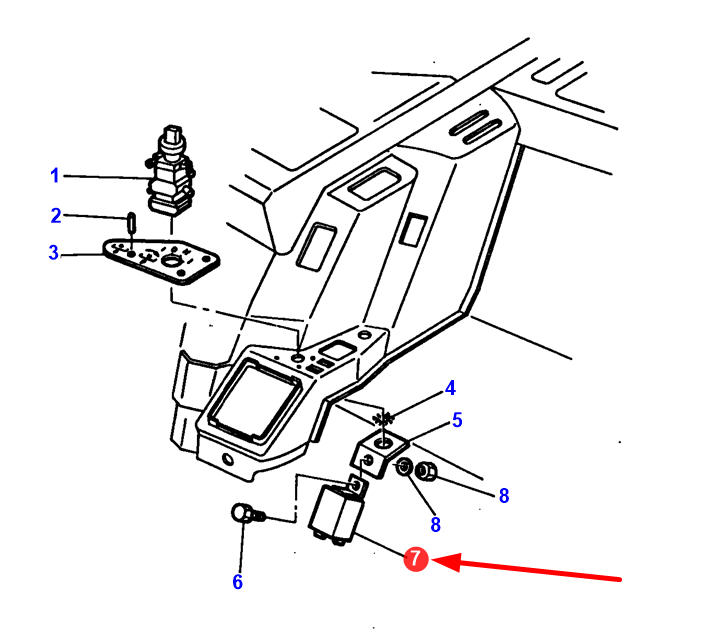 1
2
3
4
5
8
8
6
7