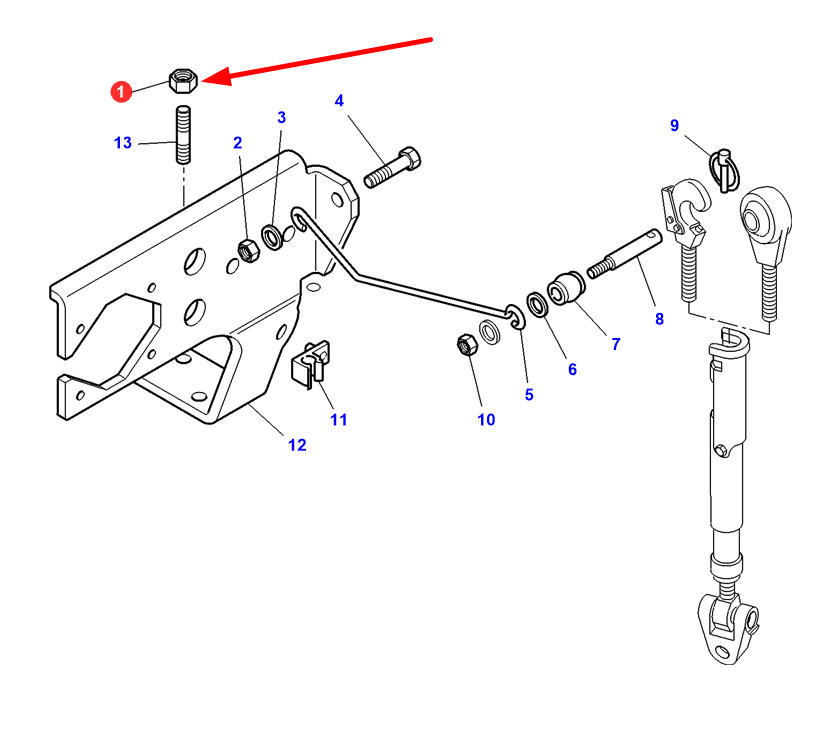 1
13
2
3
4
9
8
7
6
5
10
11
12