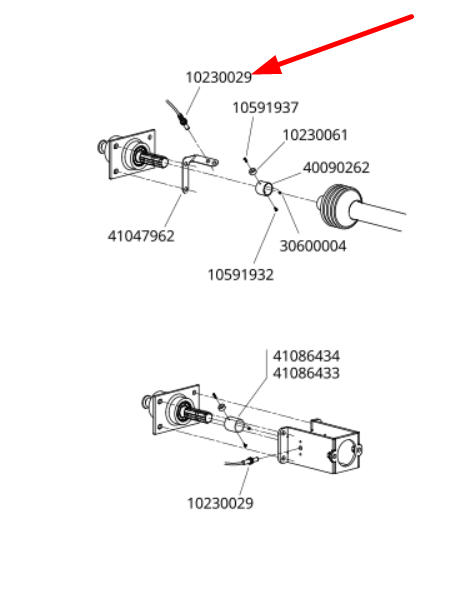 10230029

10591937

10230061

40090262

41047962

30600004

10591932

41086434
41086433

10230029