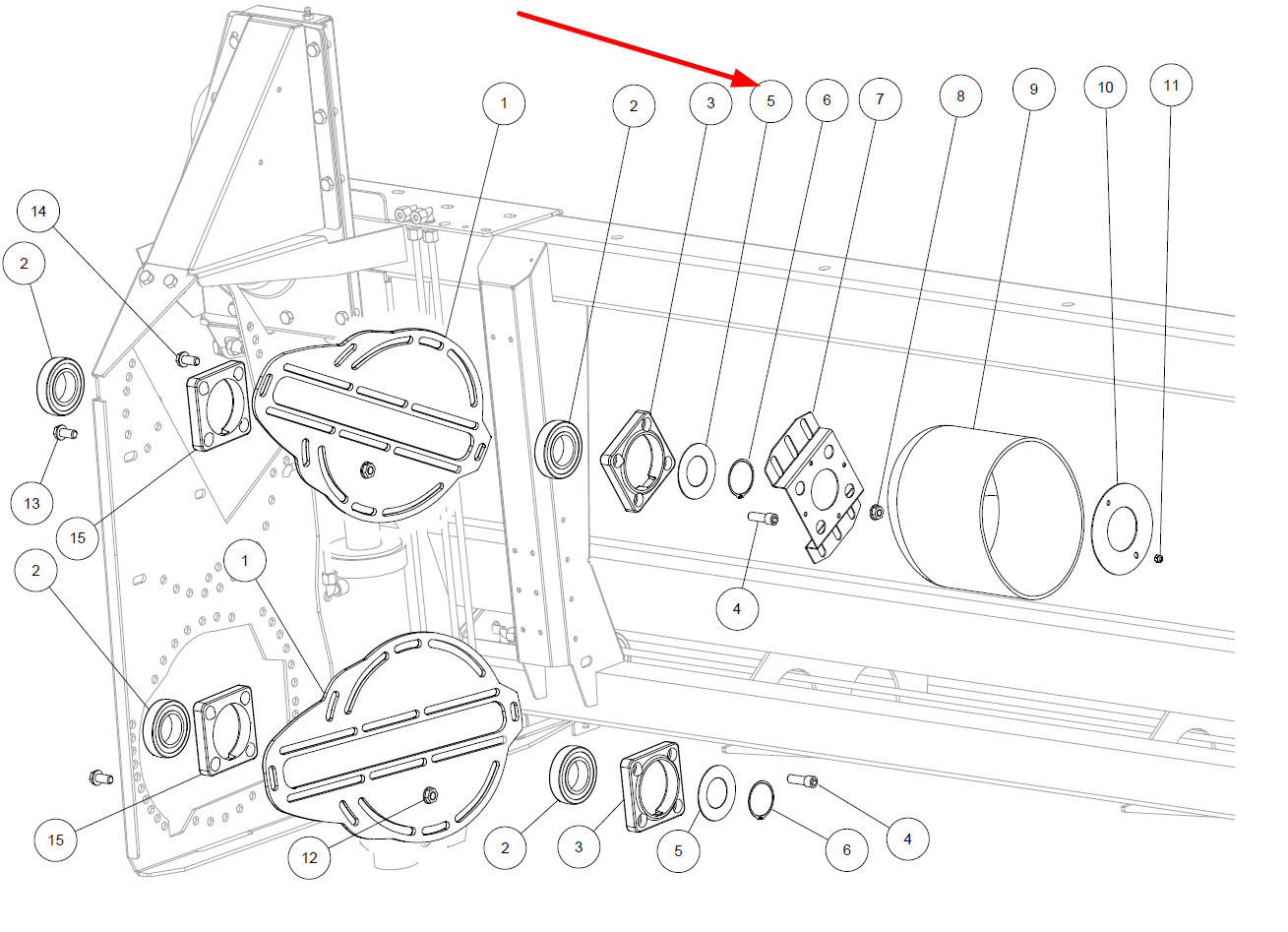 1
2
3
5
6
7
8
9
10
11
14
2
13
15
2
1
4
15
12
2
3
5
6
4