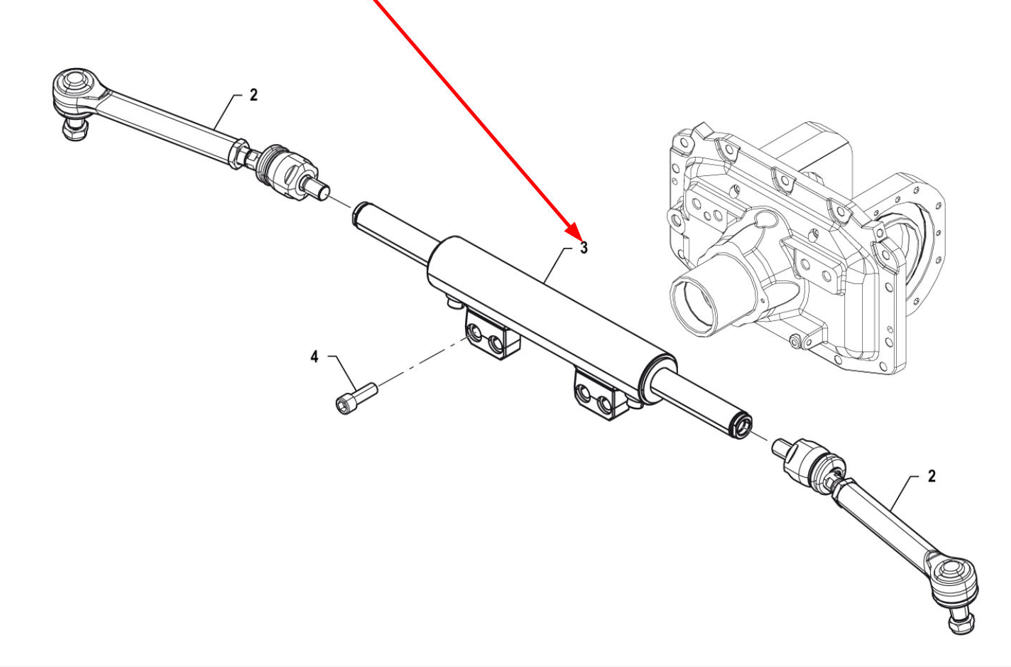 2
3
4
2