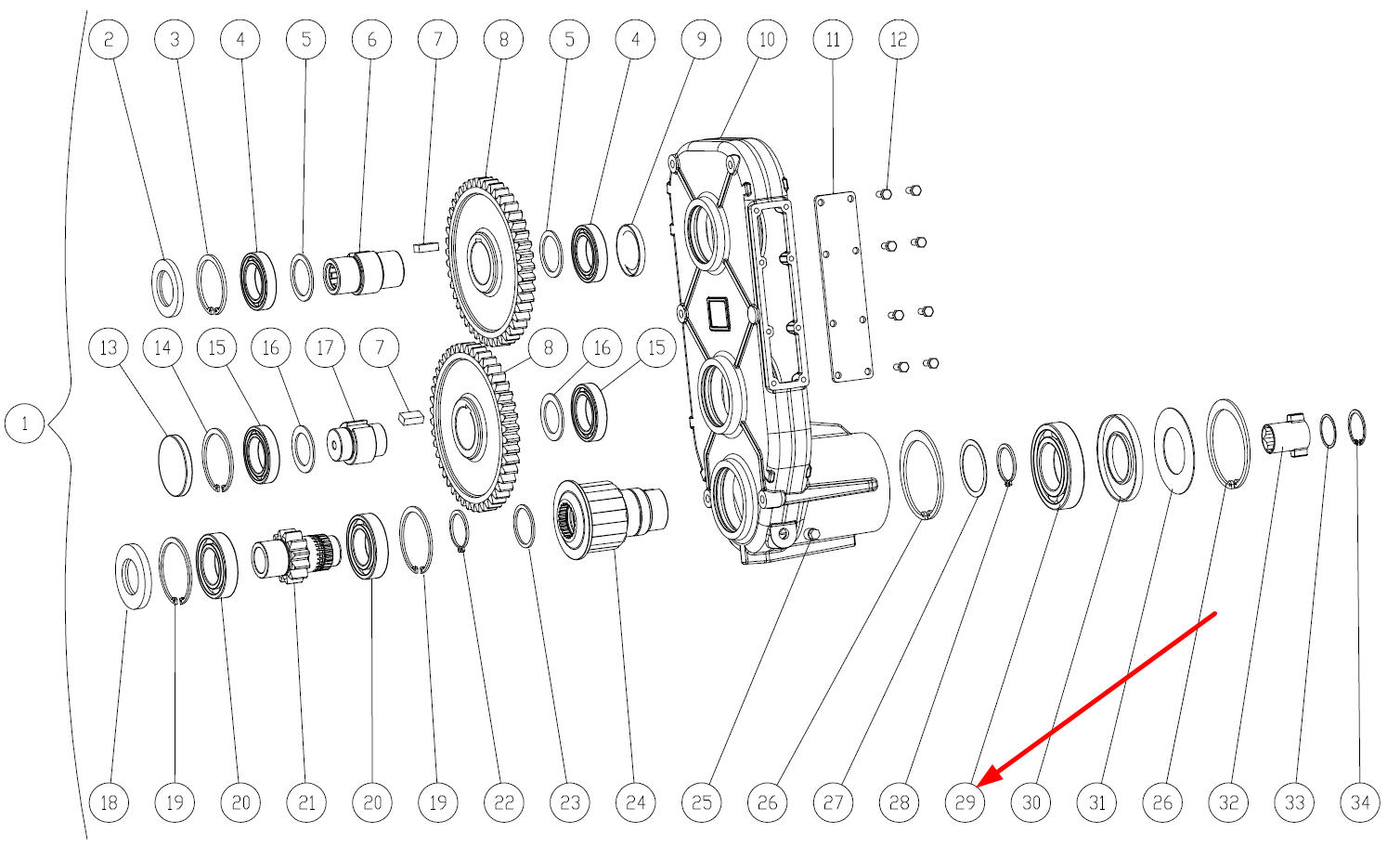 2 3 4 5 6 7 8 5 4 9 10 11 12

13 14 15 16 17 7 8 16 15

1

18 19 20 21 20 19 22 23 24 25 26 27 28 29 30 31 26 32 33 34