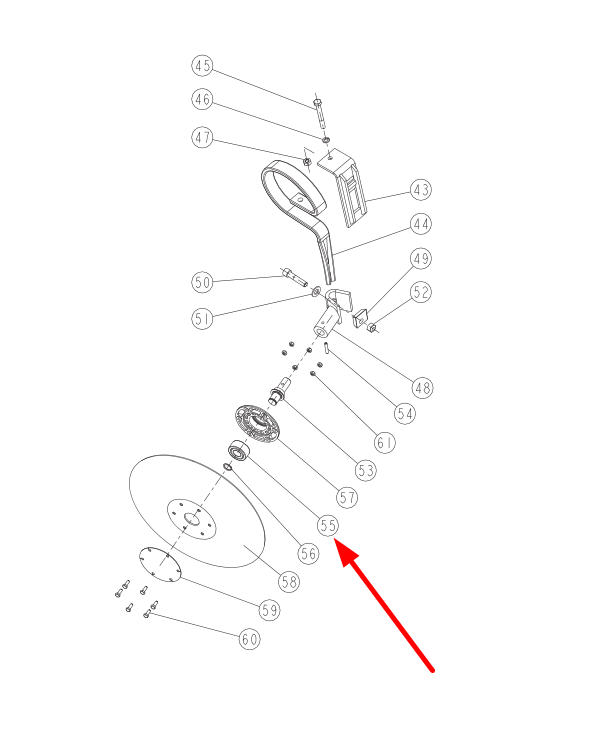 45
46
47
43
44
49
50
52
51
48
54
61
53
57
55
56
58
59
60