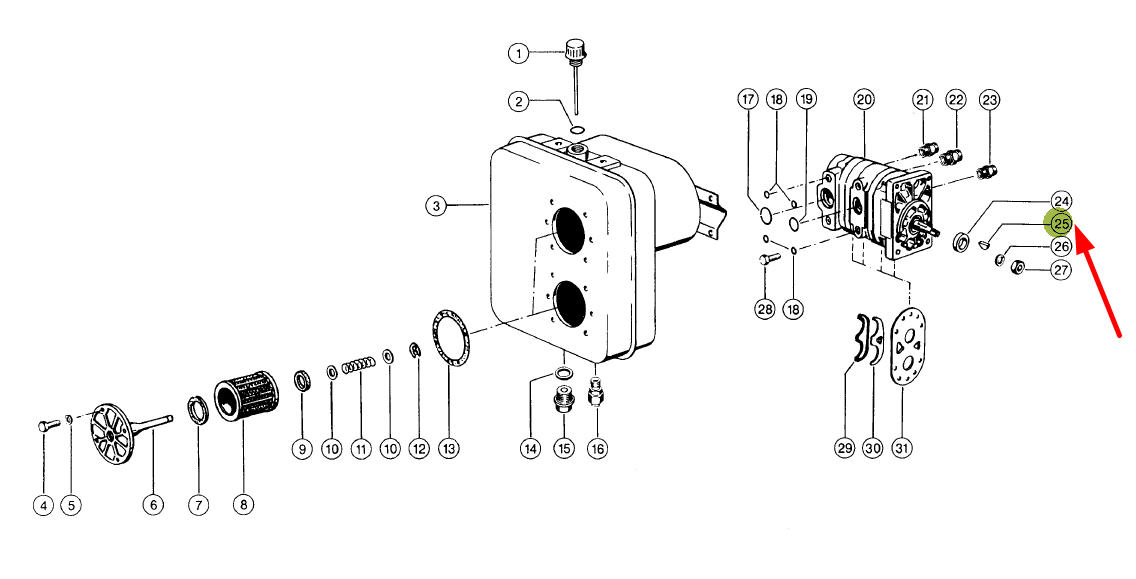 1
2
3
17
18
19
20
21
22
23
24
25
26
27
28
18
29
30
31
4
5
6
7
8
9
10
11
10
12
13
14
15
16