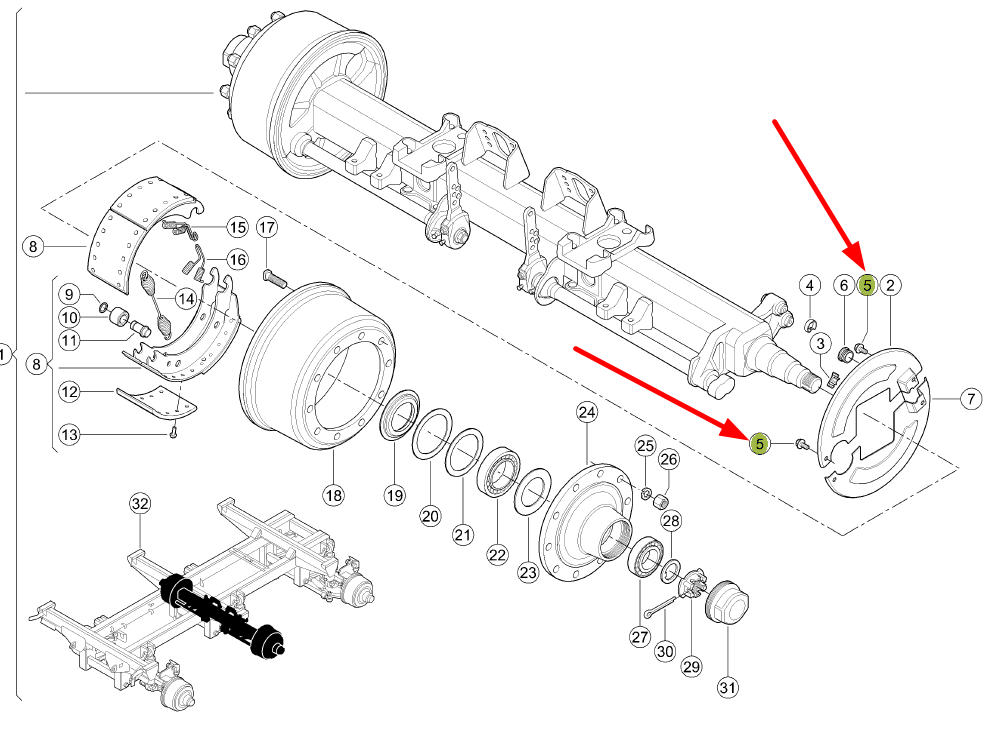 1
8
9
10
11
8
12
13
15
16
14
17
18
19
20
21
22
23
24
25
26
28
27
30
29
31
32
4
6
5
2
3
7
5