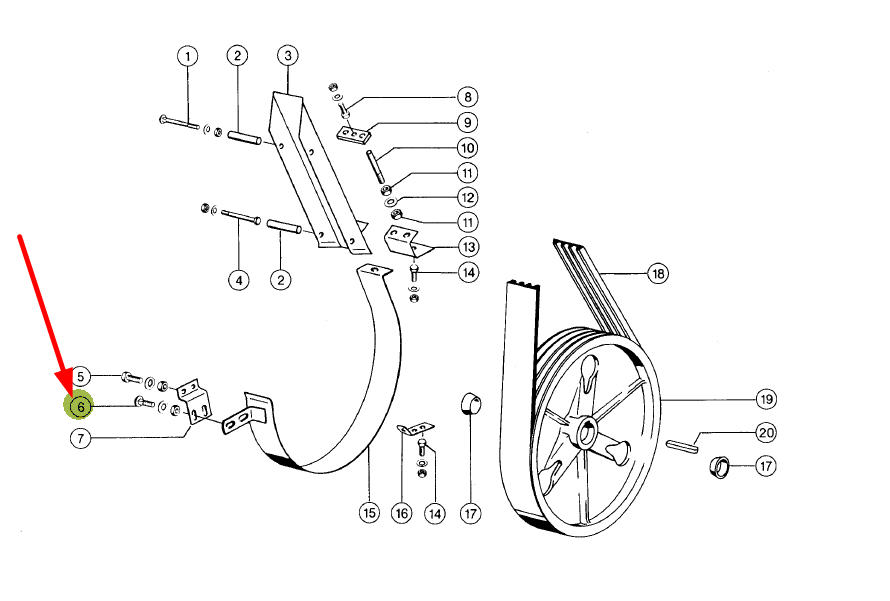 1
2
3
8
9
10
11
12
11
13
14
4
2
18
5
6
7
19
20
17
15
16
14
17