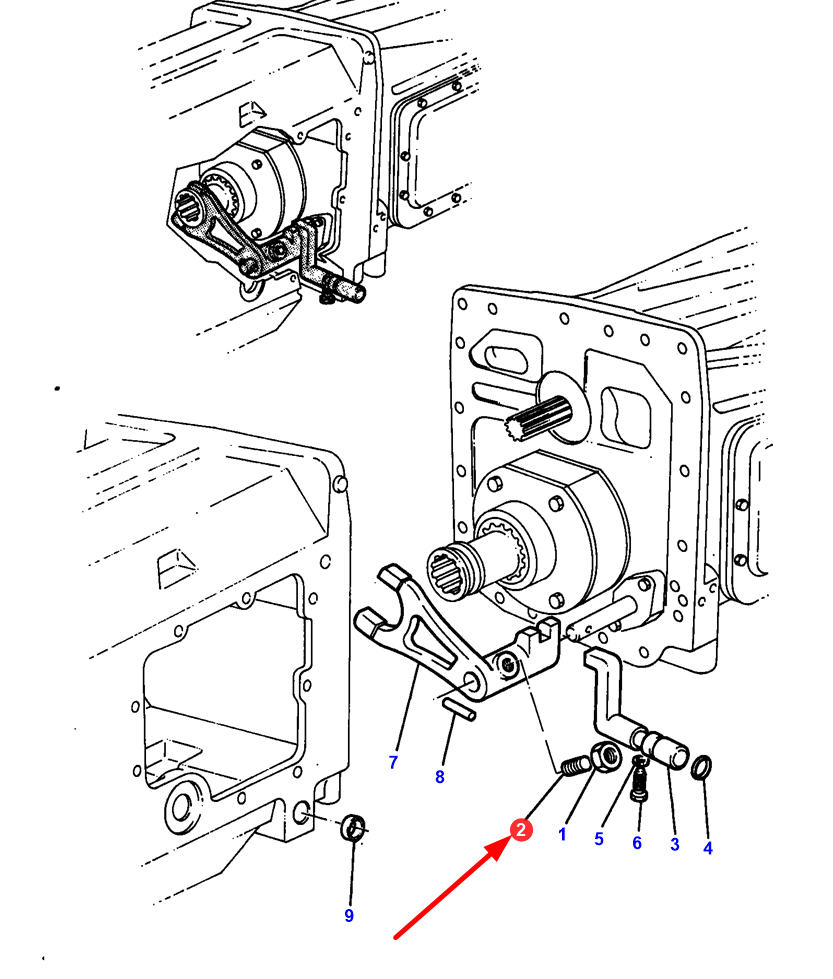 7
8
2
1
5
6
3
4
9