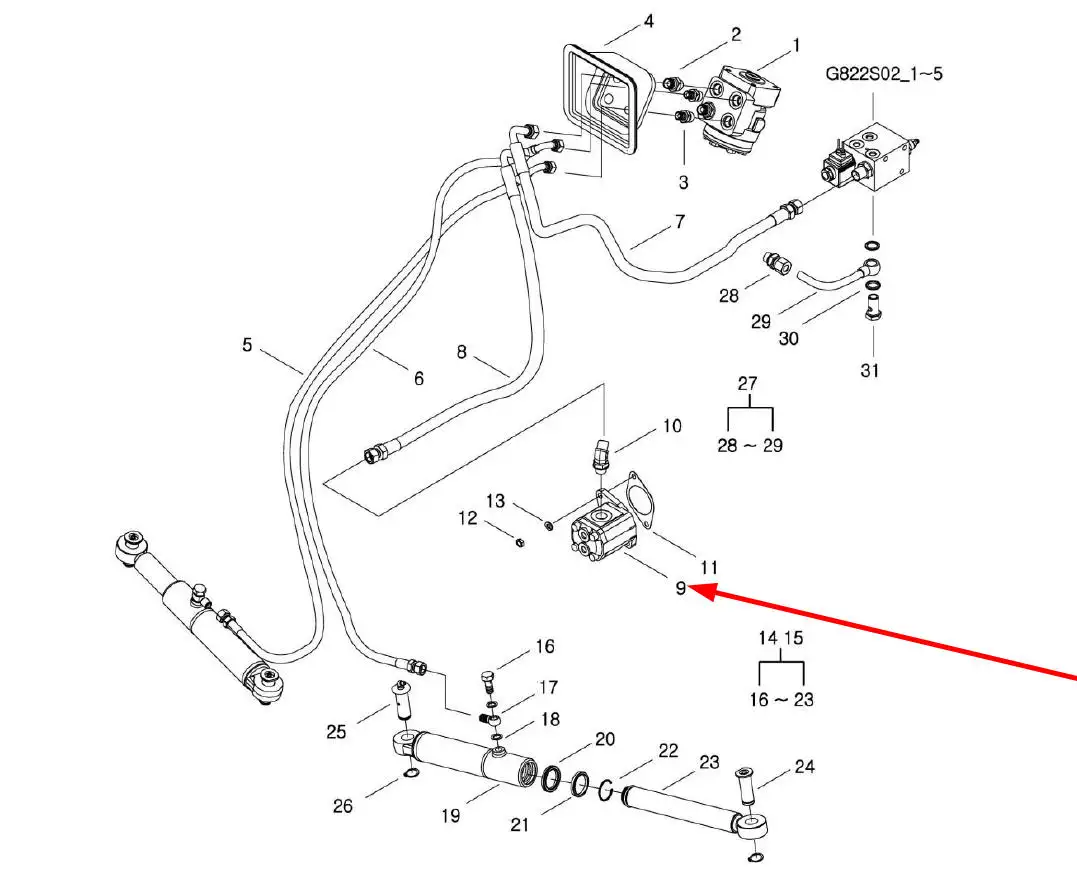 4
2
1
G822S02_1~5
3
7
28
29
30
31
5
6
8
27
28 ~ 29
10
13
12
11
9
14 15
16 ~ 23
16
17
18
25
20
22
23
24
26
19
21