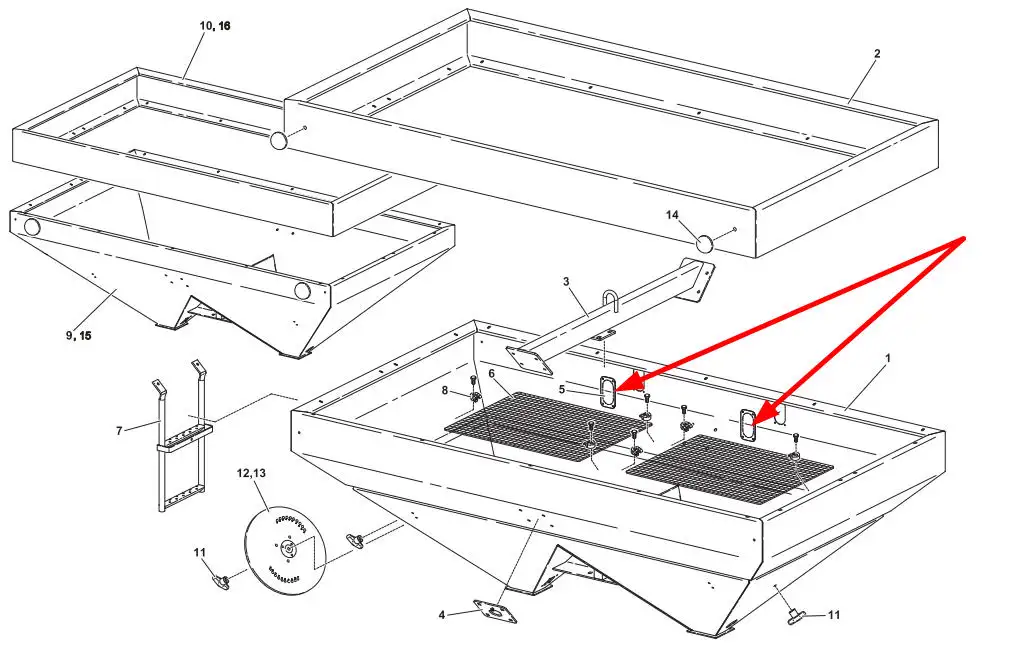 10, 16
2
14
3
9, 15
1
8
6
5
7
12,13
11
4
11