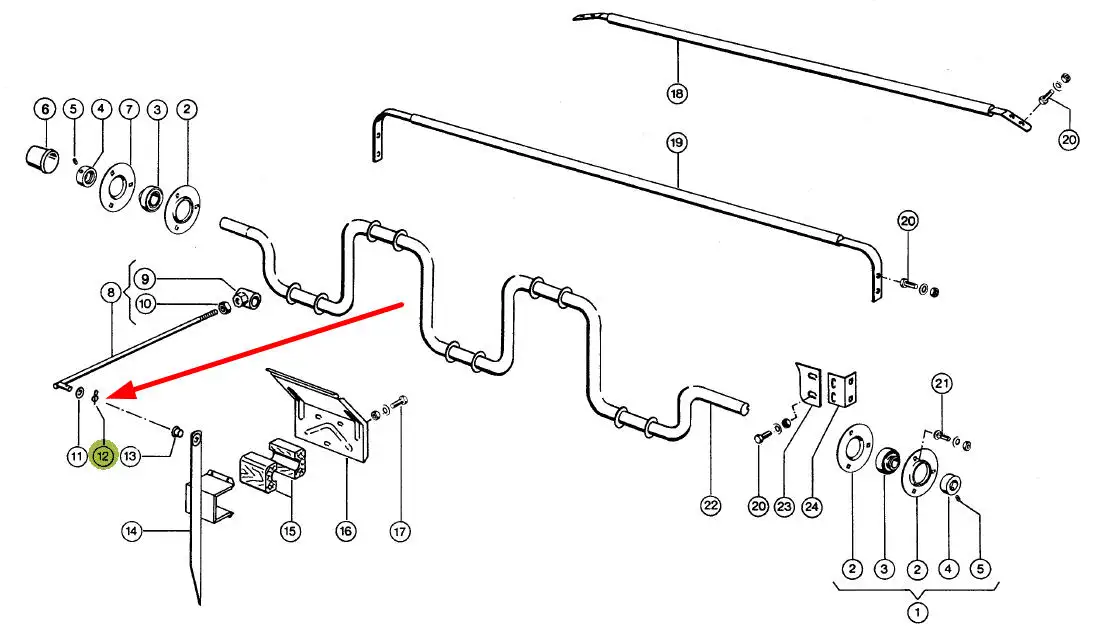 18
20
6
5
4
7
3
2
19
20
9
8
10
21
11
12
13
14
15
16
17
22
20
23
24
2
3
2
4
5
1