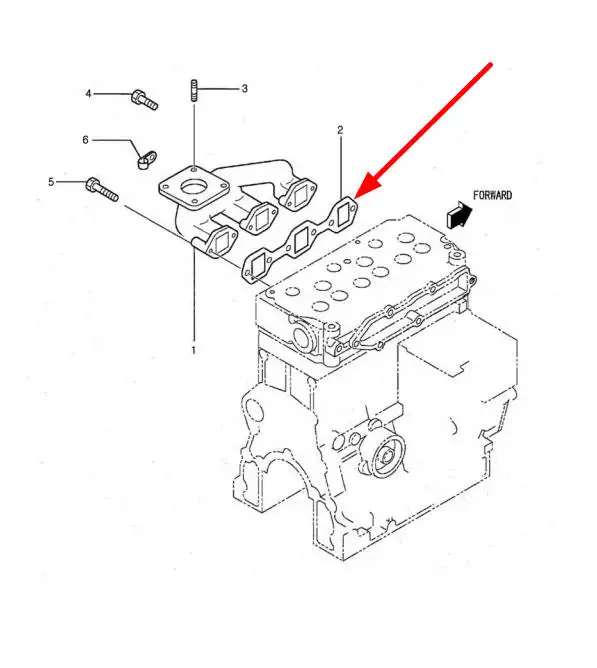 4
3
6
2
5
FORWARD
1