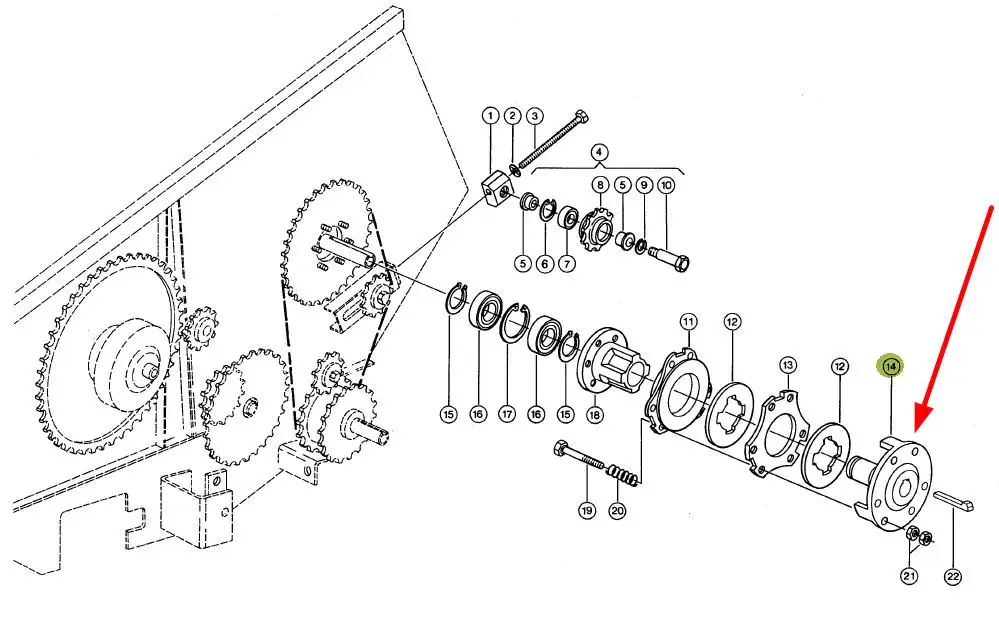 1 2 3
4
8 5 9 10
5 6 7
11 12
13 12 14
15 16 17 16 15 18
19 20
21 22