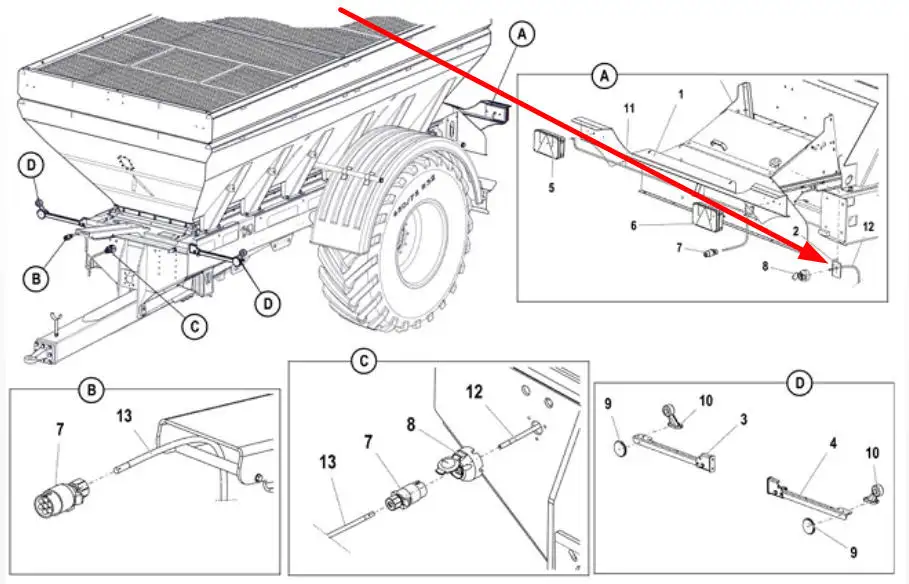 A
D
B
C
D
A
11
1
5
6
7
2
12
8
B
7
13
C
12
8
7
13
D
9
10
3
4
10
9