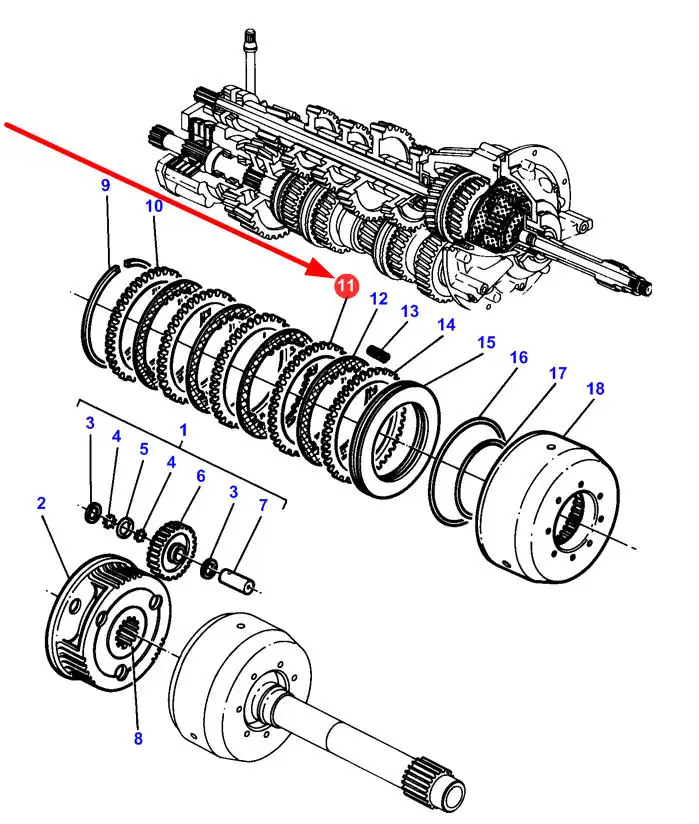 9
10
11
12
13
14
15
16
17
18
1
3
4
5
4
6
3
7
2
8