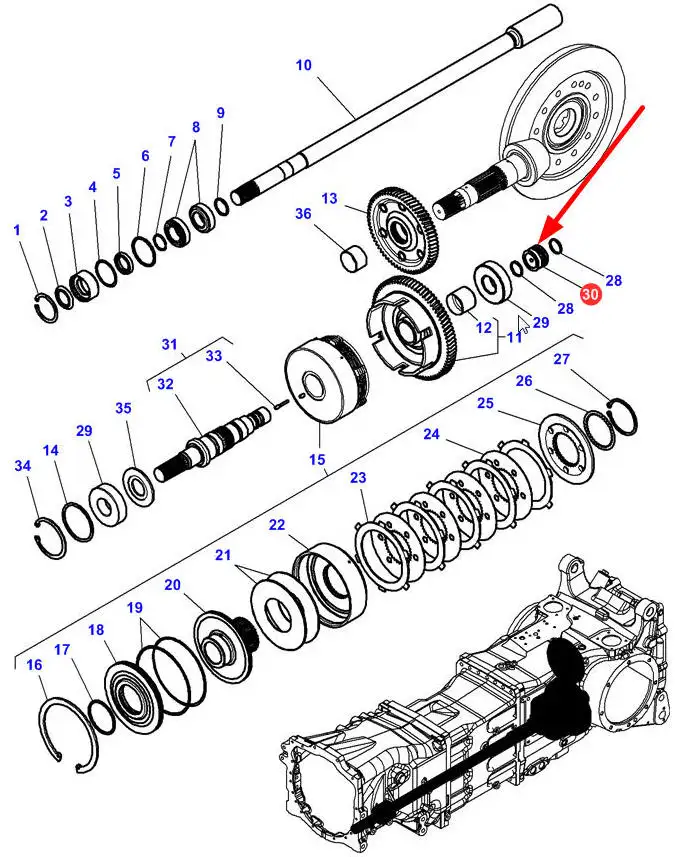 10
9
8
7
6
5
4
3
2
1
13
36
28
30
28
29
12
11
31
33
32
35
29
14
34
15
27
26
25
24
23
22
21
20
19
18
17
16