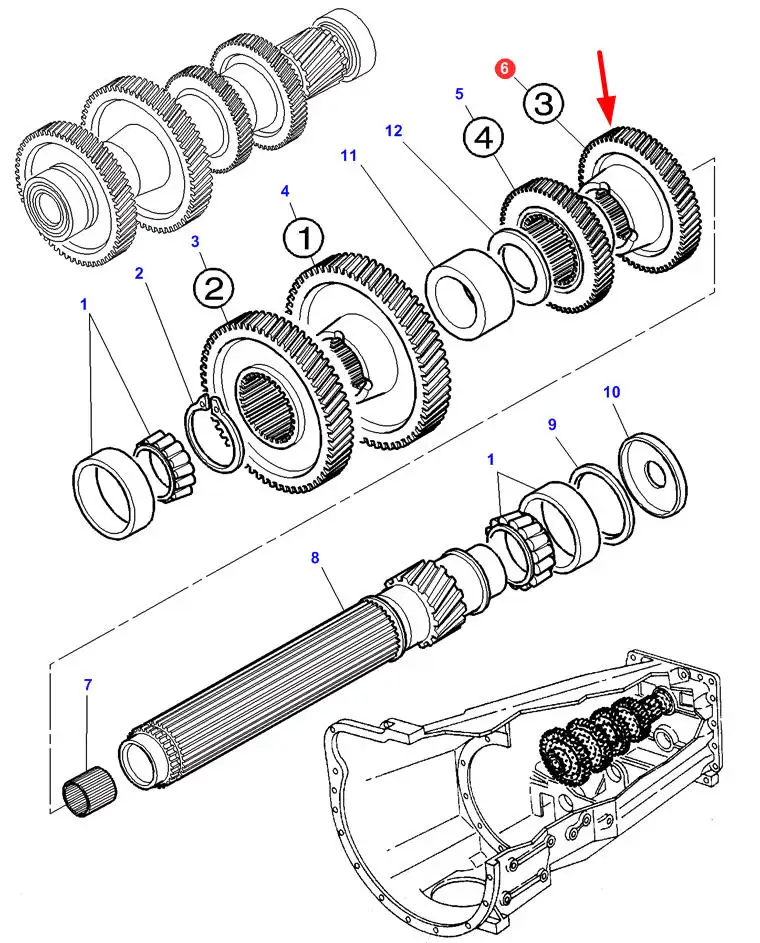 6
3
5
4
12
11
4
1
3
2
2
1
10
9
1
8
7