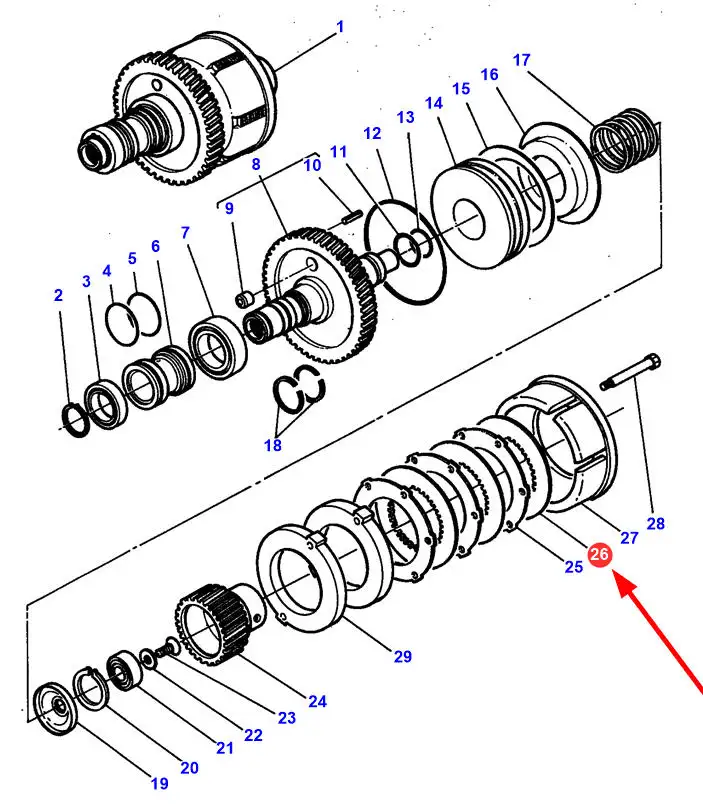 1
17
16
15
14
13
12
11
10
8
9
7
6
5
4
3
2
18
28
27
26
25
29
24
23
22
21
20
19