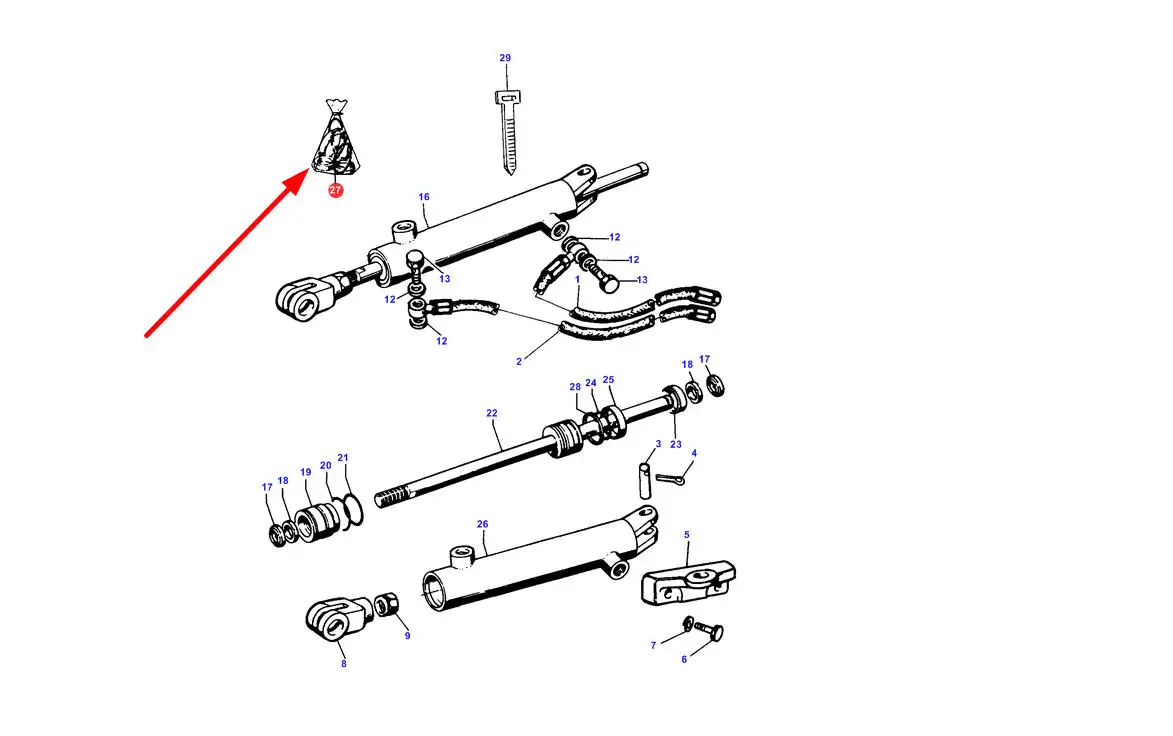 29
27
16
12
12
13
13
12
1
12
2
18
17
28
24
25
22
23
3
4
17
18
19
20
21
26
5
8
9
7
6